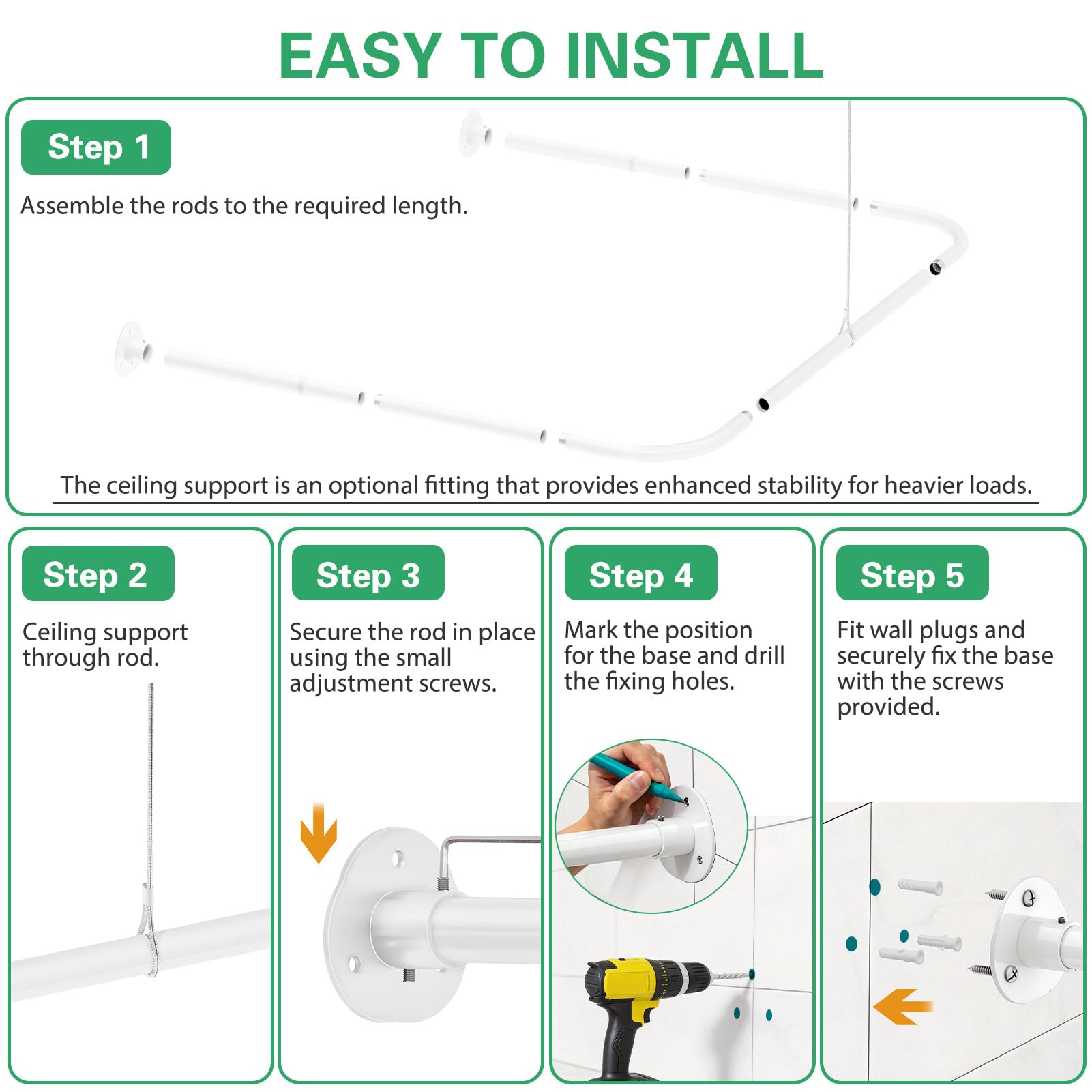 EASY TO INSTALL

Step 1

Assemble the rods to the required length.

The ceiling support is an optional fitting that provides enhanced stability for heavier loads.

Step 2

Ceiling support through rod.

Step 3

Secure the rod in place using the small adjustment screws.

Step 4

Mark the position for the base and drill the fixing holes.

Step 5

Fit wall plugs and securely fix the base with the screws provided.