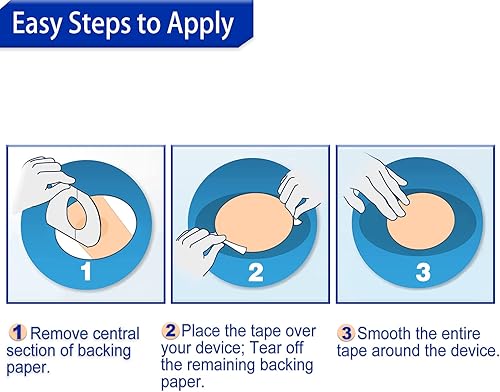 Easy Steps to Apply

1

2

3

1 Remove central section of backing paper.

2 Place the tape over your device; Tear off the remaining backing paper.

3 Smooth the entire tape around the device.