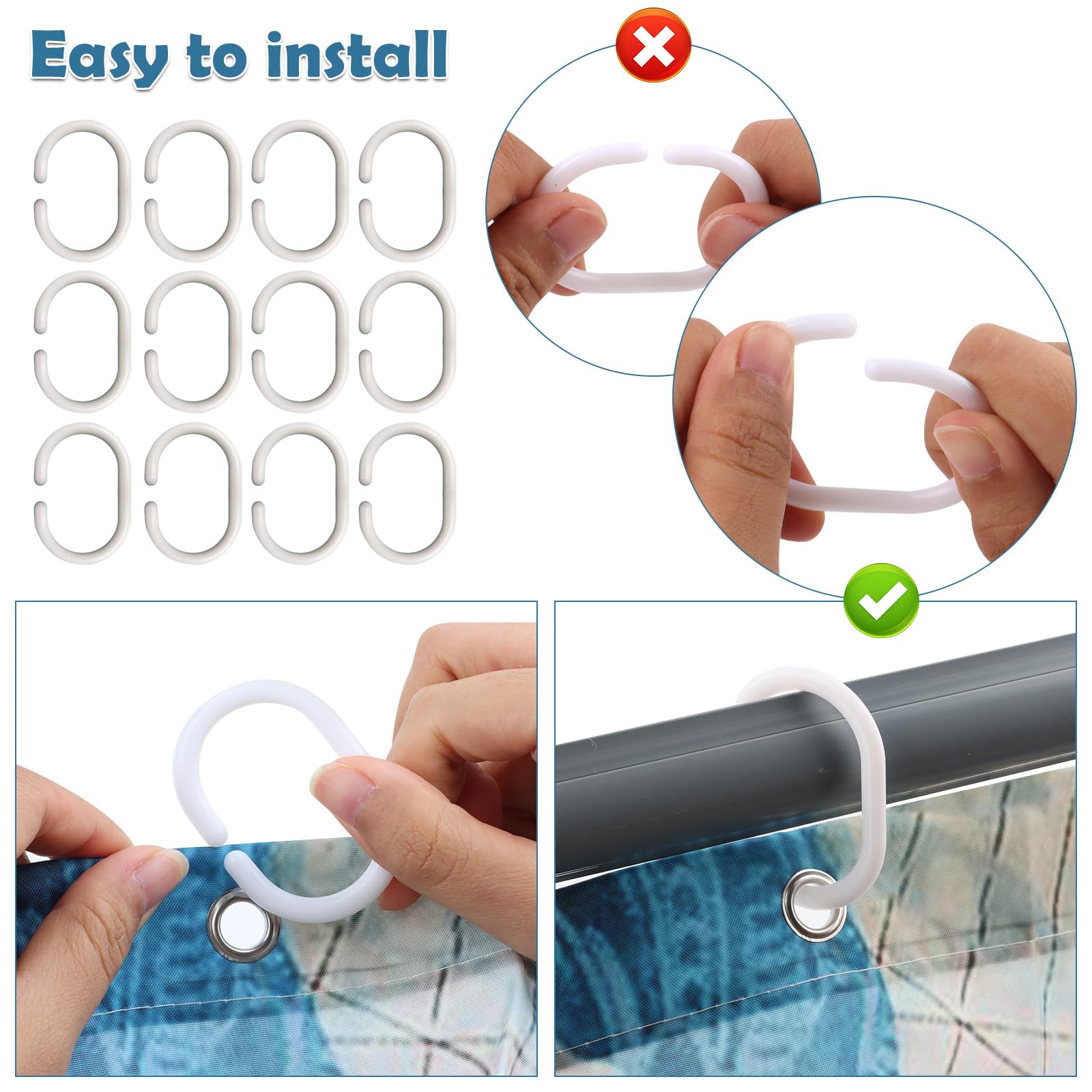 Easy to install