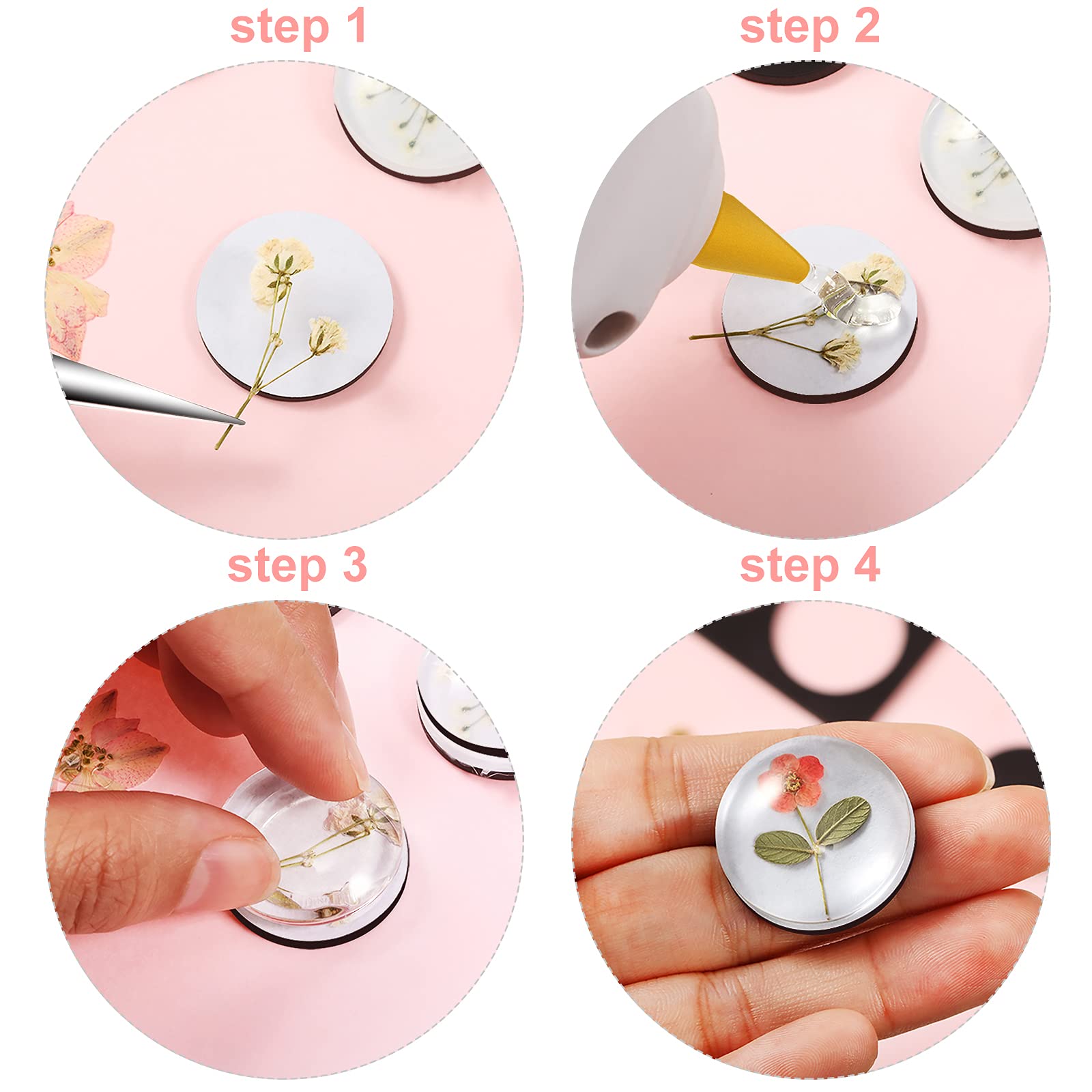 step 1

step 2

step 3

step 4