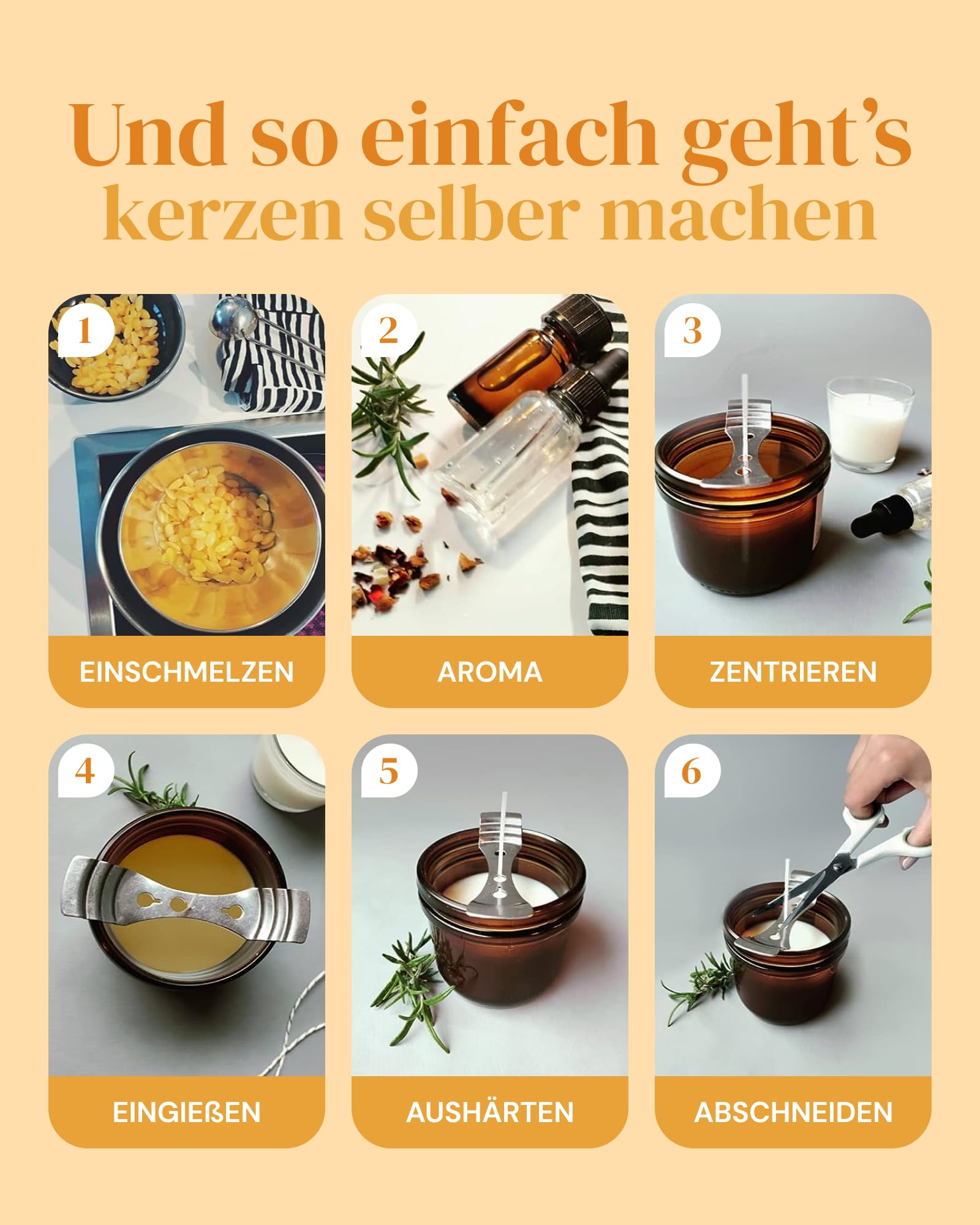 Und so einfach geht's
kerzen selber machen

1
EINSCHMELZEN

2
AROMA

3
ZENTRIEREN

4
EINGIEßEN

5
AUSHÄRTEN

6
ABSCHNEIDEN