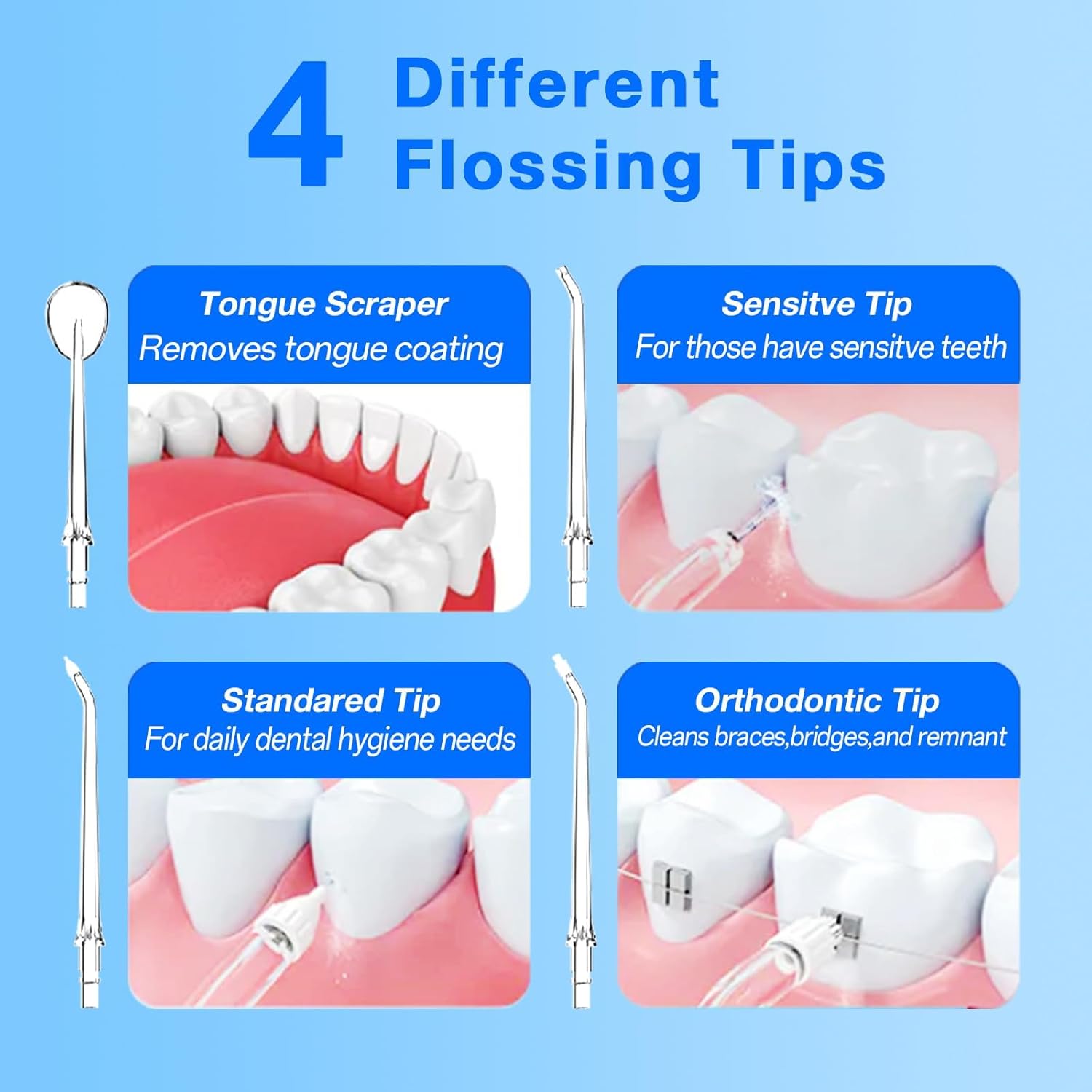 4 Different Flossing Tips

Tongue Scraper
Removes tongue coating

Sensitve Tip
For those have sensitve teeth

Standared Tip
For daily dental hygiene needs

Orthodontic Tip
Cleans braces,bridges,and remnant