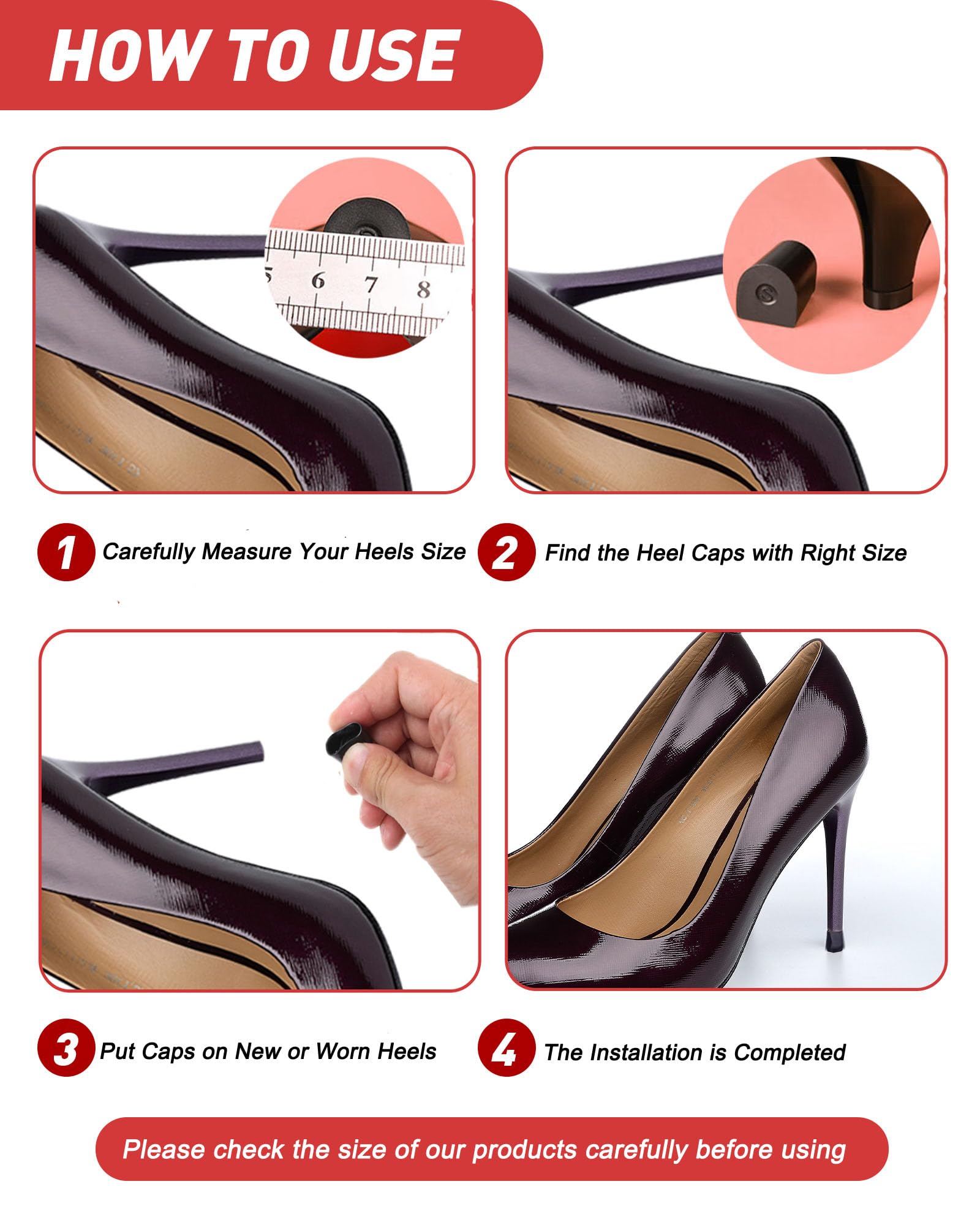 HOW TO USE

5 6 7 8

1 Carefully Measure Your Heels Size

2 Find the Heel Caps with Right Size

3 Put Caps on New or Worn Heels

4 The Installation is Completed

Please check the size of our products carefully before using