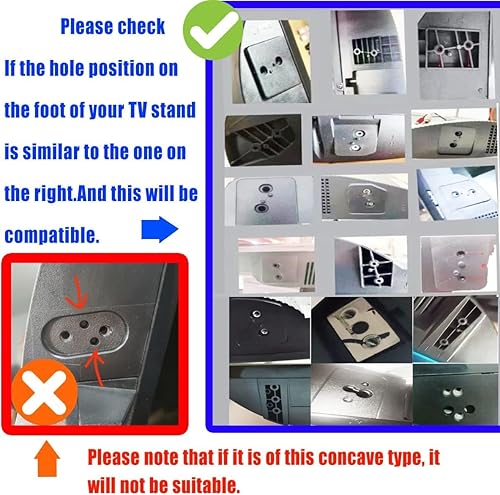 Please check

If the hole position on the foot of your TV stand is similar to the one on the right.And this will be compatible.

Please note that if it is of this concave type, it will not be suitable.