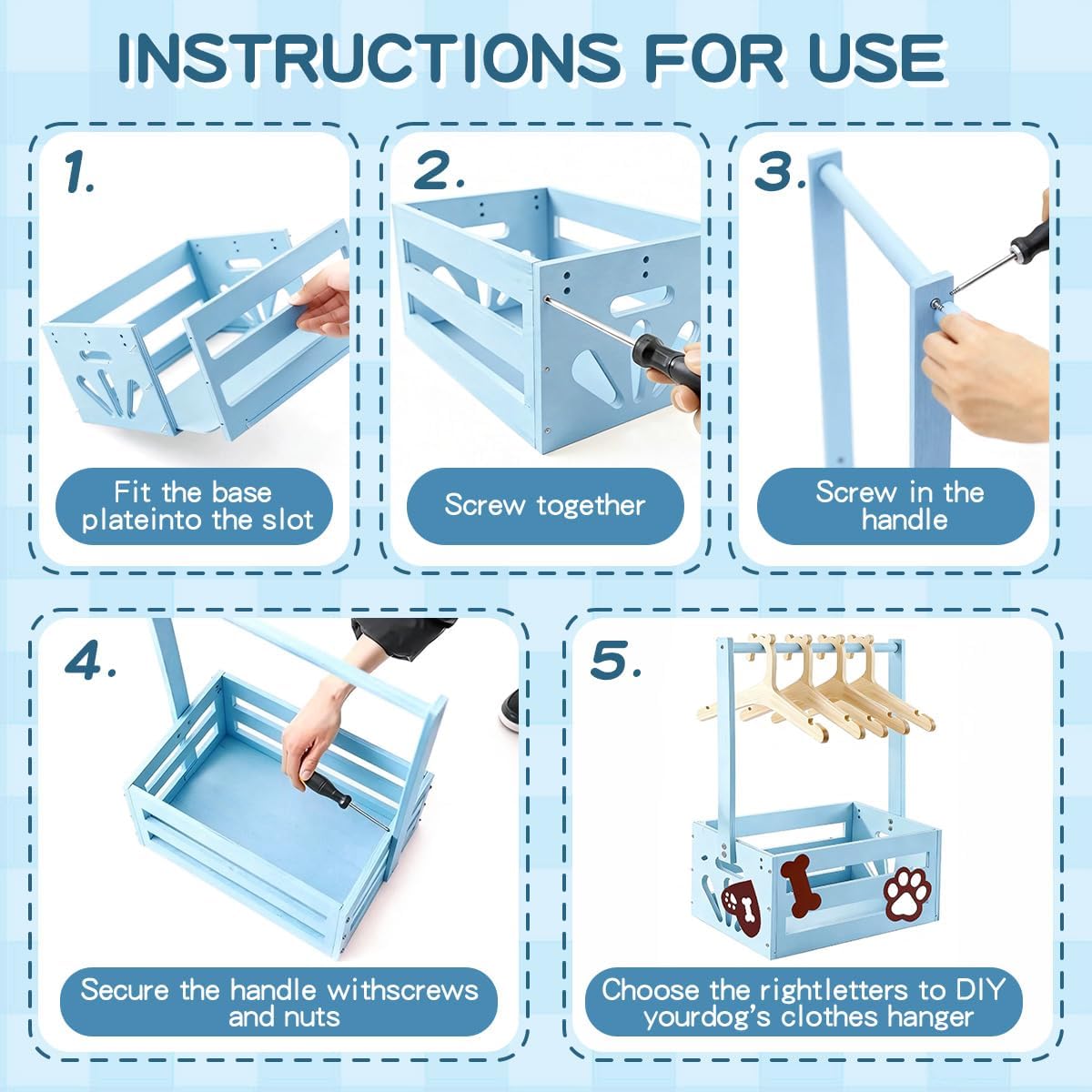 INSTRUCTIONS FOR USE

1.

Fit the base plateinto the slot

2.

Screw together

3.

Screw in the handle

4.

Secure the handle withscrews and nuts

5.

Choose the rightletters to DIY yourdog's clothes hanger