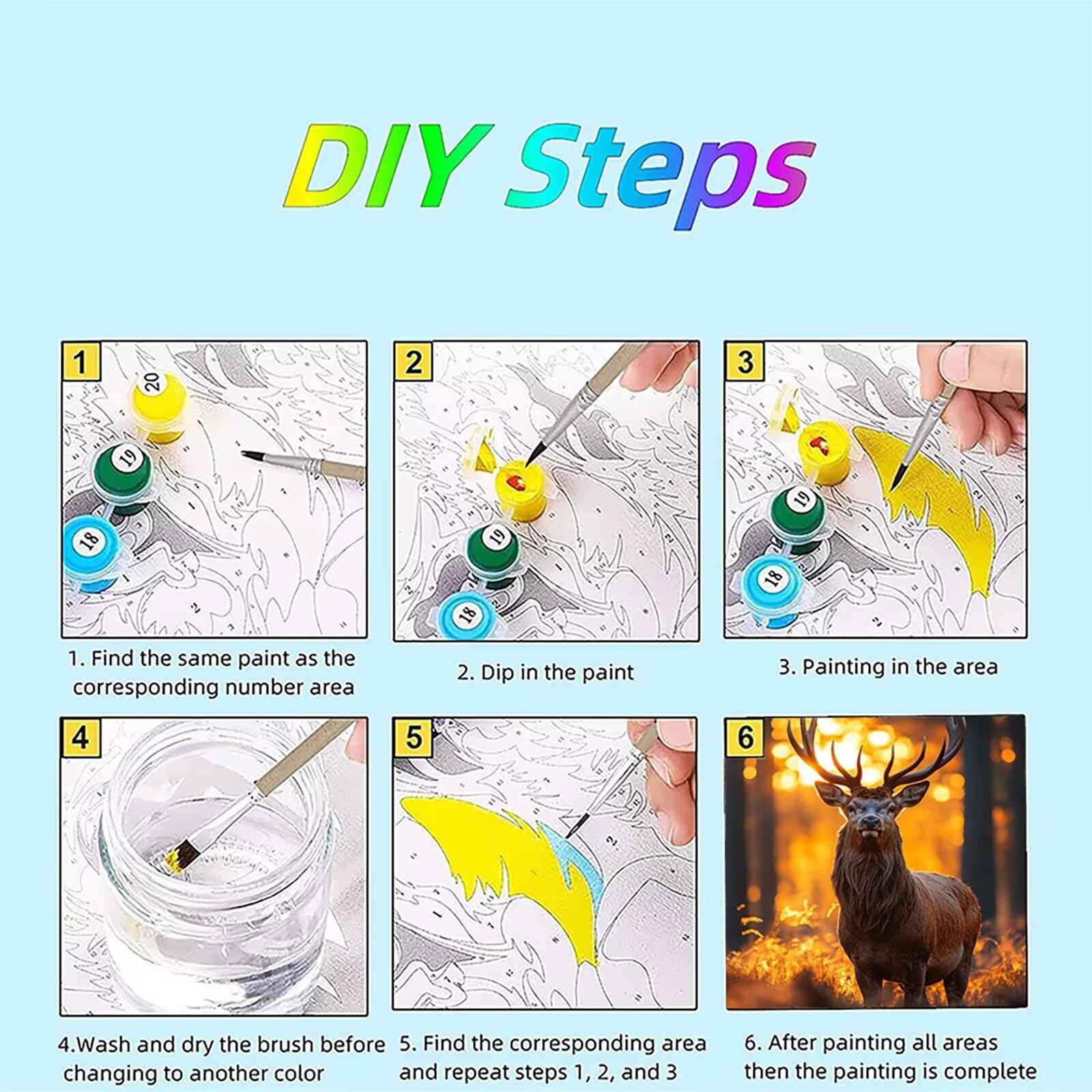 DIY Steps

1

20

19

18

1. Find the same paint as the corresponding number area

2

19

18

2. Dip in the paint

3

19

18

3. Painting in the area

4

4.Wash and dry the brush before changing to another color

5

5. Find the corresponding area and repeat steps 1, 2, and 3

6

6. After painting all areas then the painting is complete