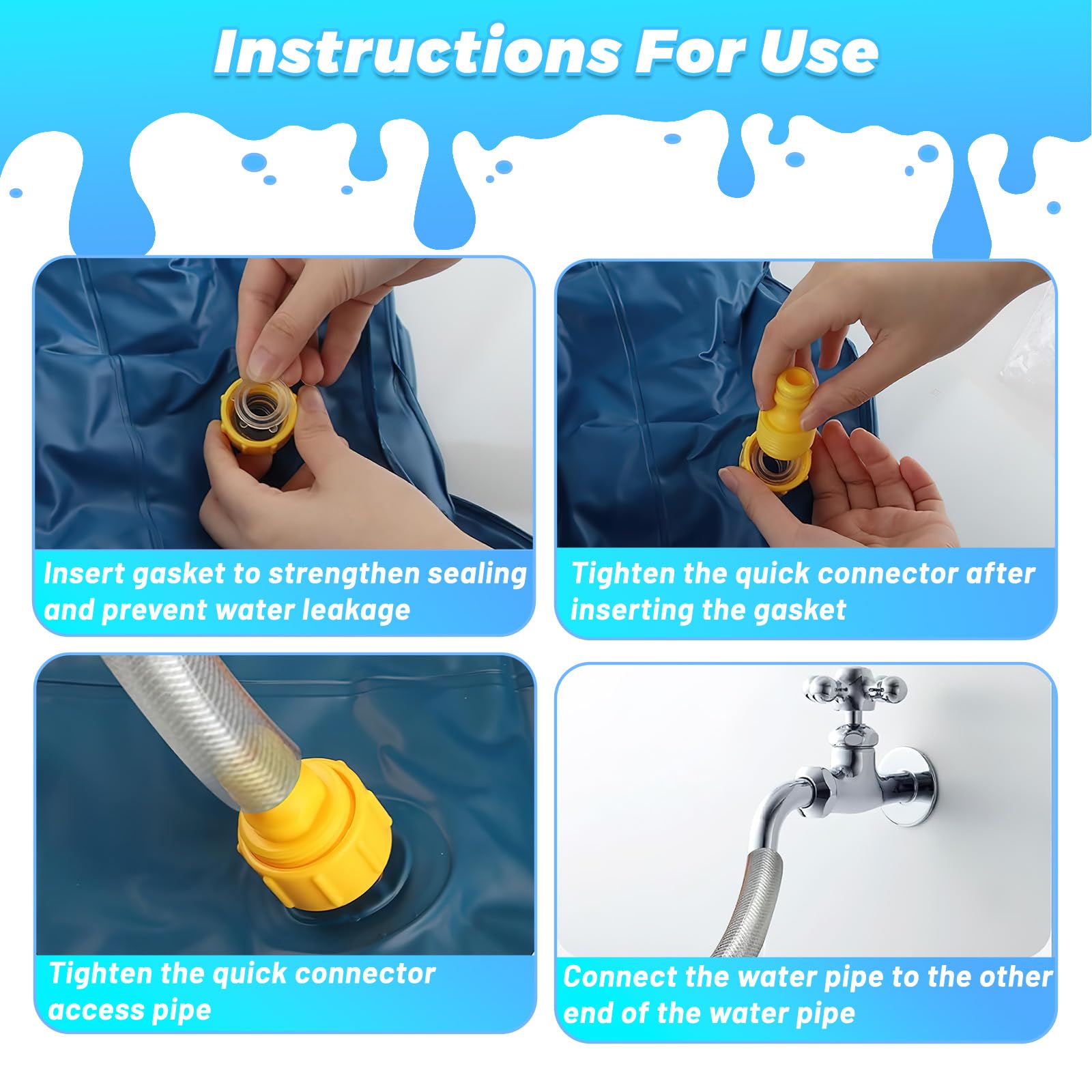 Instructions For Use

Insert gasket to strengthen sealing and prevent water leakage

Tighten the quick connector after inserting the gasket

Tighten the quick connector access pipe

Connect the water pipe to the other end of the water pipe