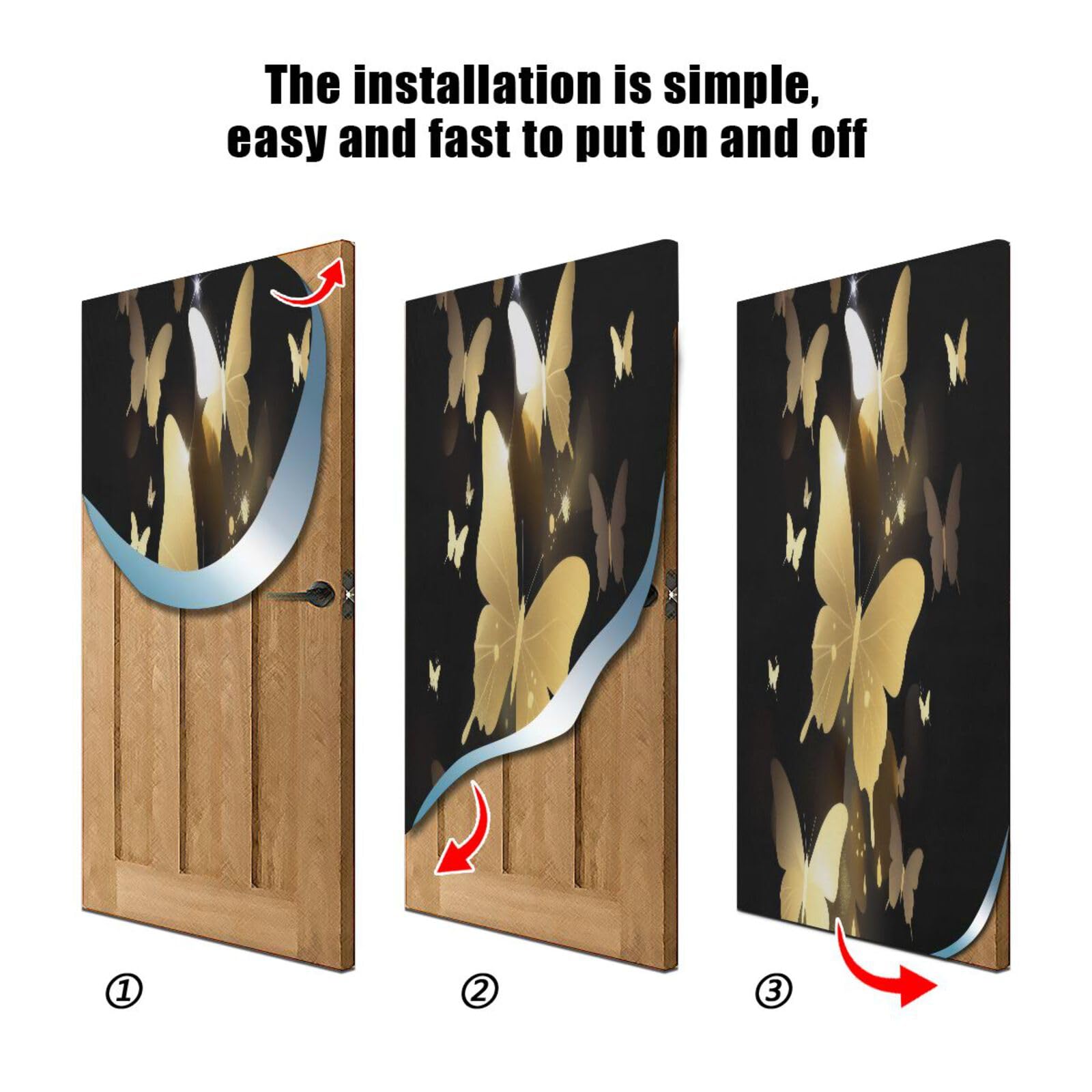 The installation is simple, easy and fast to put on and off

①

②

③