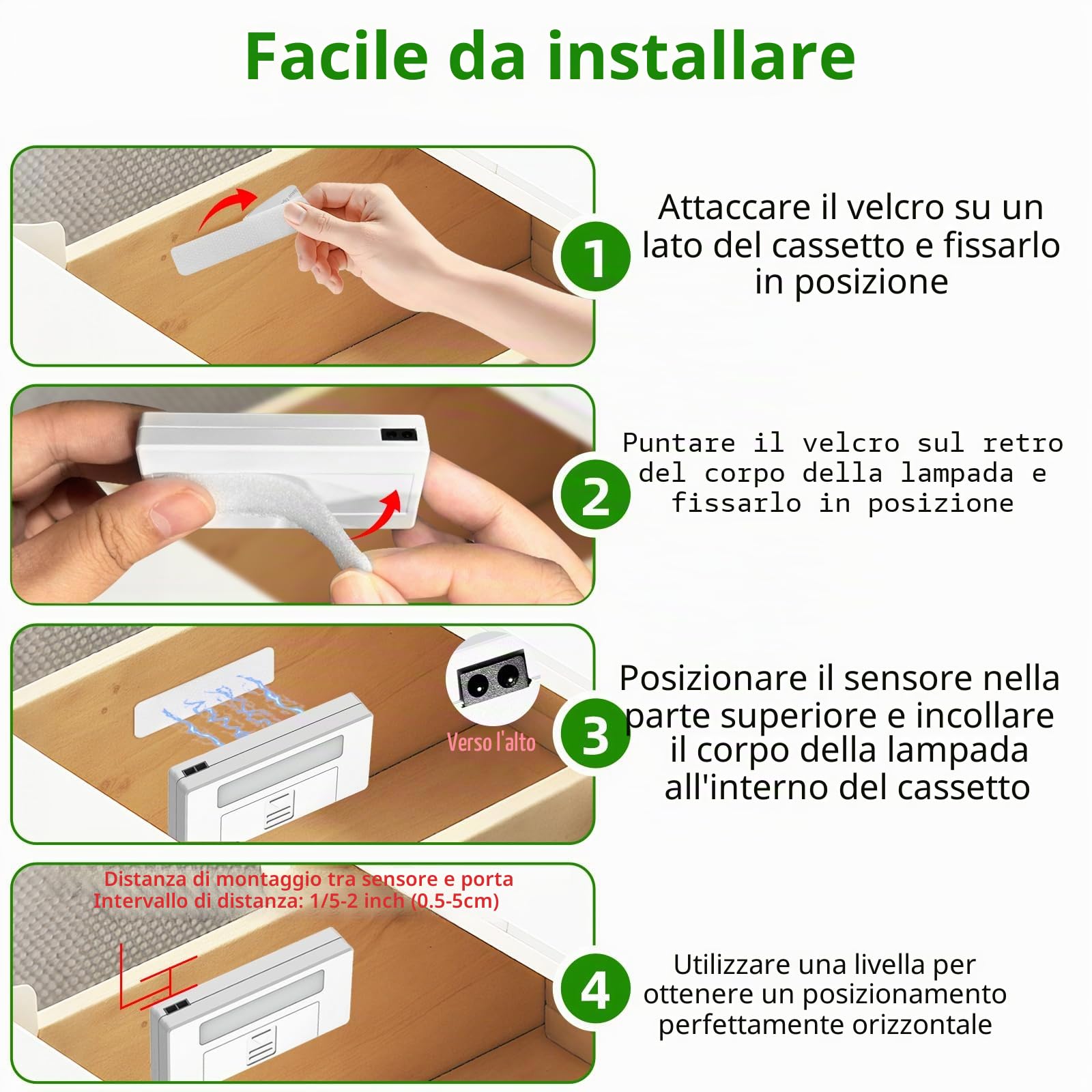 Facile da installare

1

Attaccare il velcro su un lato del cassetto e fissarlo in posizione

2

Puntare il velcro sul retro del corpo della lampada e fissarlo in posizione

Verso l'alto

3

Posizionare il sensore nella parte superiore e incollare il corpo della lampada all'interno del cassetto

Distanza di montaggio tra sensore e porta
Intervallo di distanza: 1/5-2 inch (0.5-5cm)

4

Utilizzare una livella per ottenere un posizionamento perfettamente orizzontale