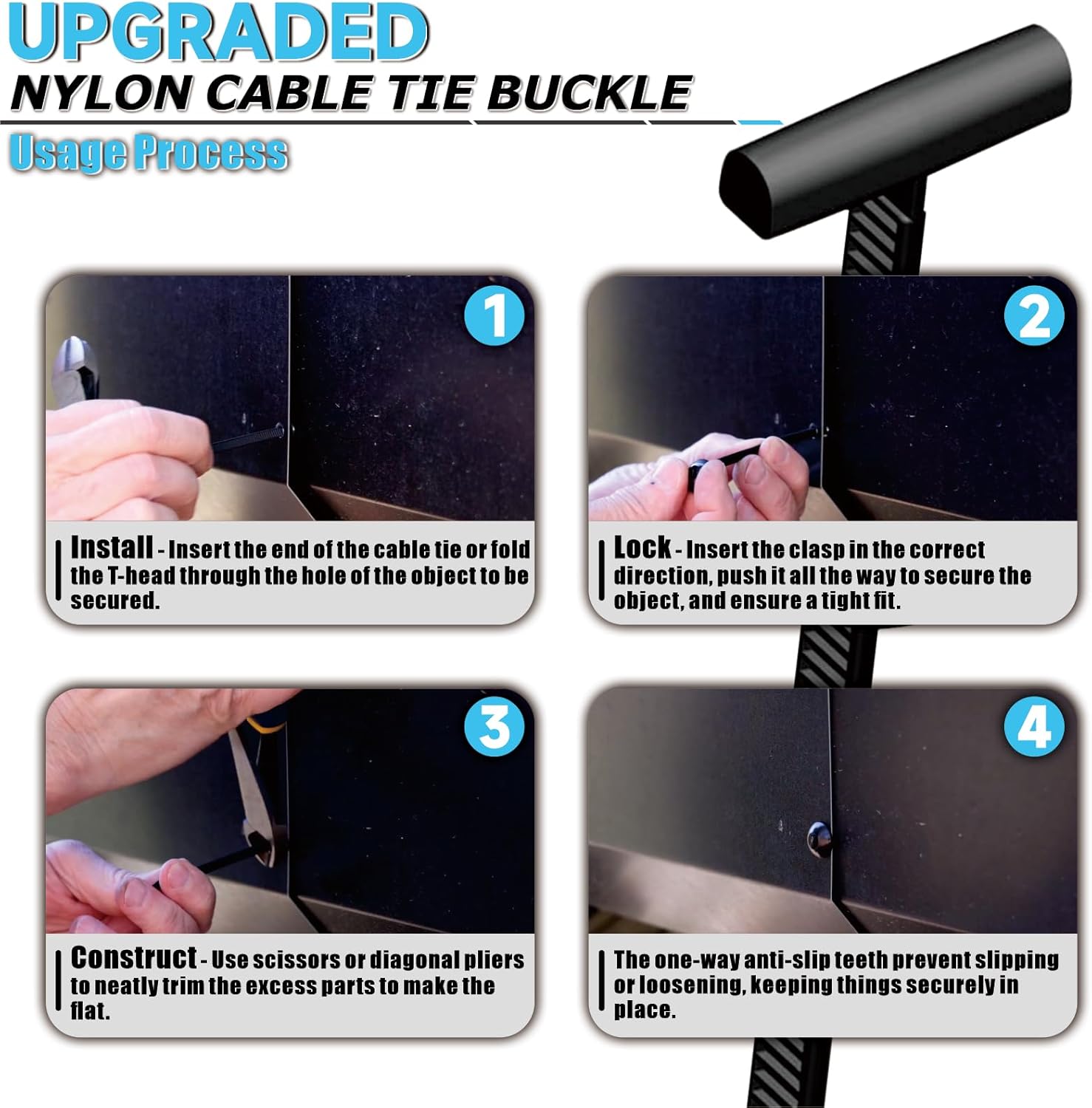 UPGRADED
NYLON CABLE TIE BUCKLE
Usage Process

1

Install - Insert the end of the cable tie or fold the T-head through the hole of the object to be secured.

2

Lock - Insert the clasp in the correct direction, push it all the way to secure the object, and ensure a tight fit.

3

Construct - Use scissors or diagonal pliers to neatly trim the excess parts to make the flat.

4

The one-way anti-slip teeth prevent slipping or loosening, keeping things securely in place.