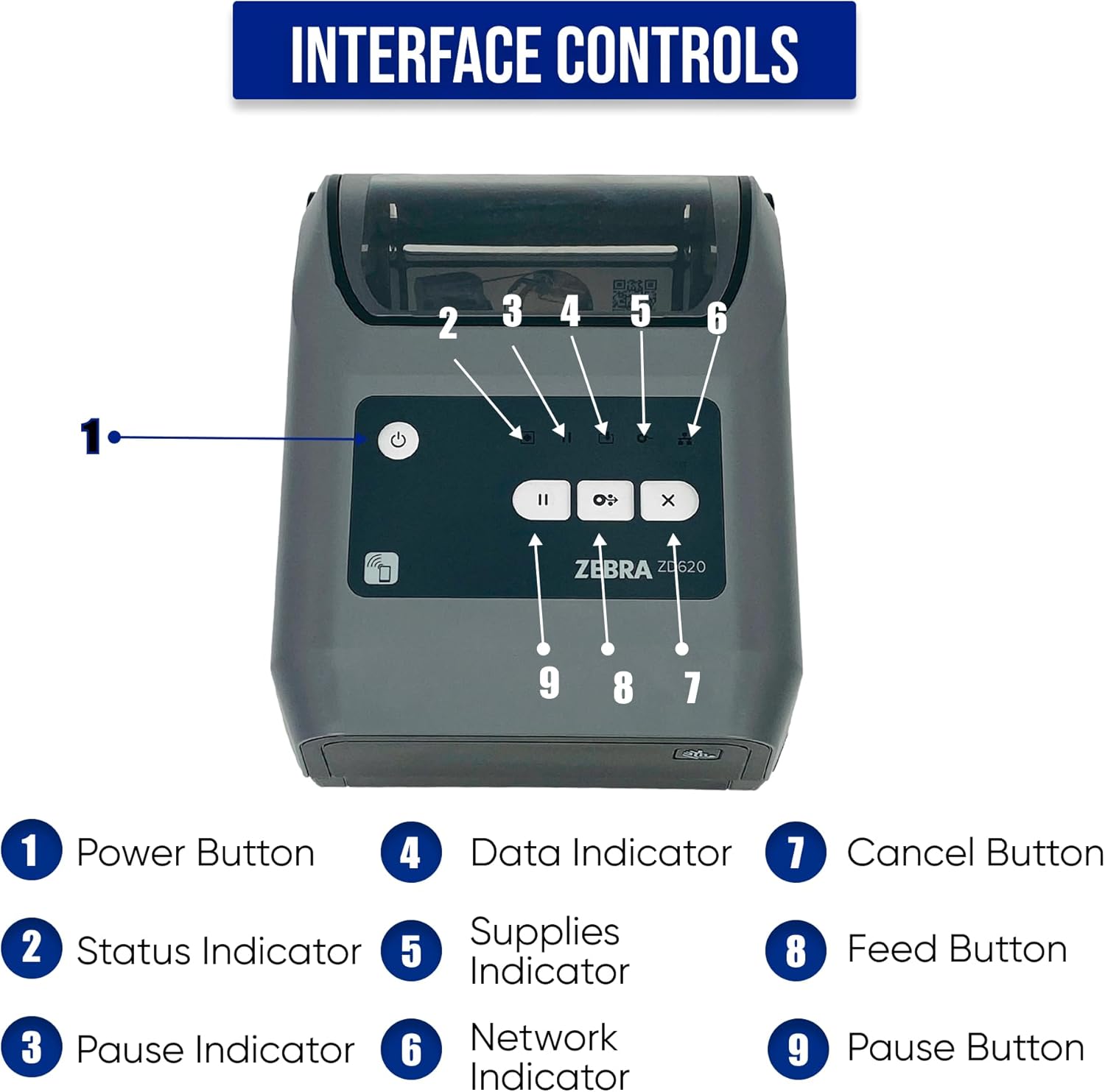 INTERFACE CONTROLS

2 3 4 5 6

1

ZEBRA ZD620

9 8 7

1 Power Button

2 Status Indicator

3 Pause Indicator

4 Data Indicator

5 Supplies Indicator

6 Network Indicator

7 Cancel Button

8 Feed Button

9 Pause Button