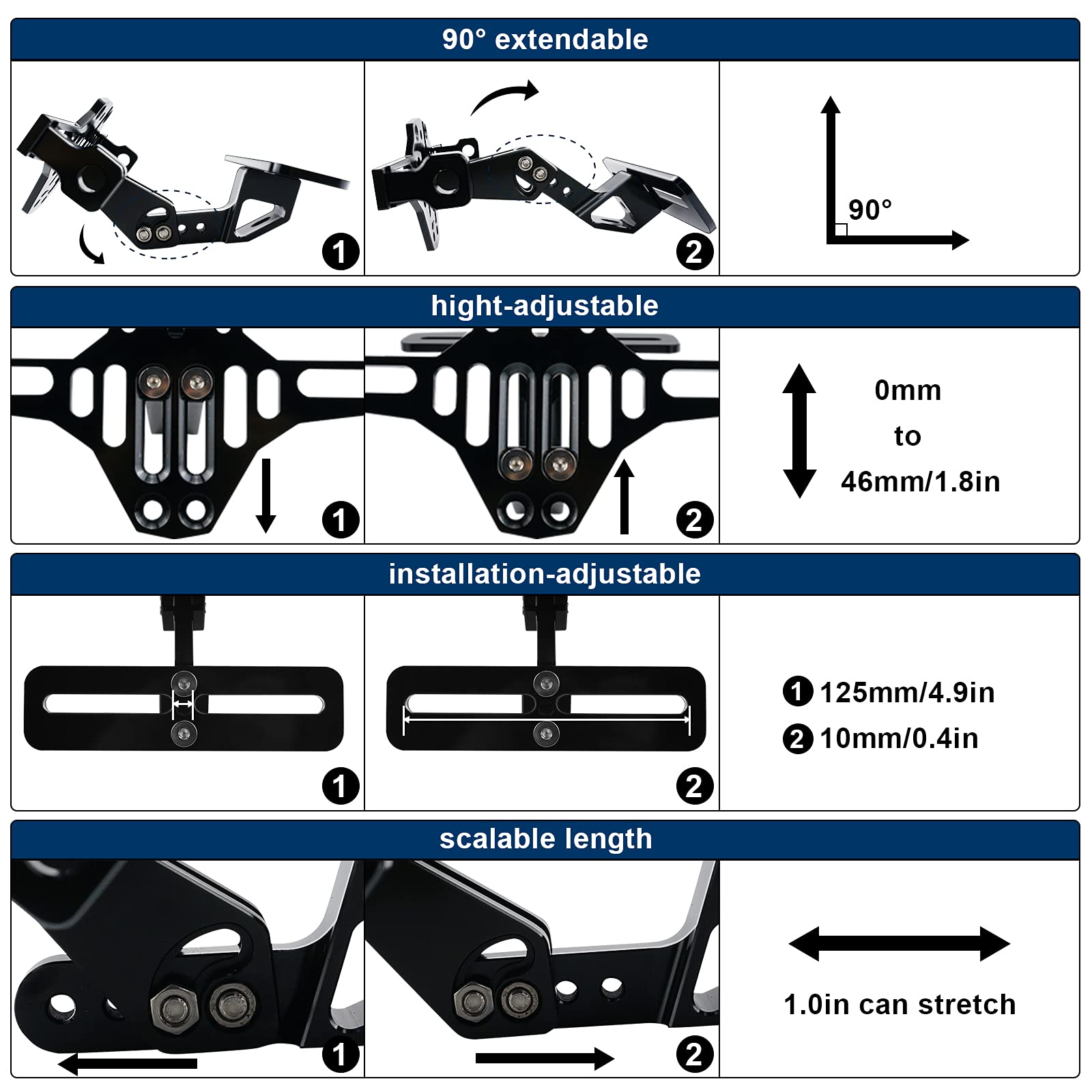 90° extendable

1

2

90°

hight-adjustable

1

2

0mm

to

46mm/1.8in

installation-adjustable

1

2

1 125mm/4.9in

2 10mm/0.4in

scalable length

1

2

1.0in can stretch