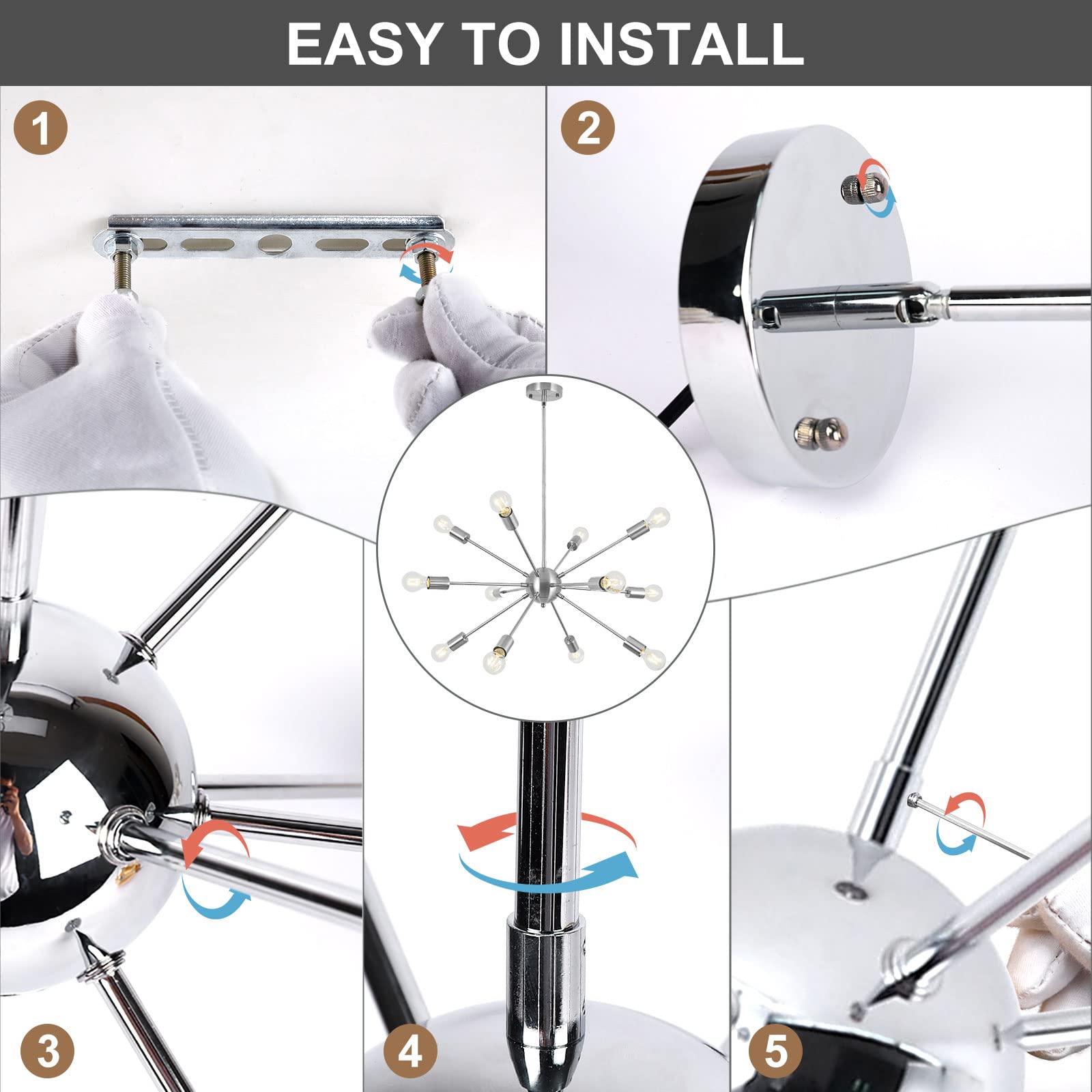 EASY TO INSTALL

1

2

3

4

5