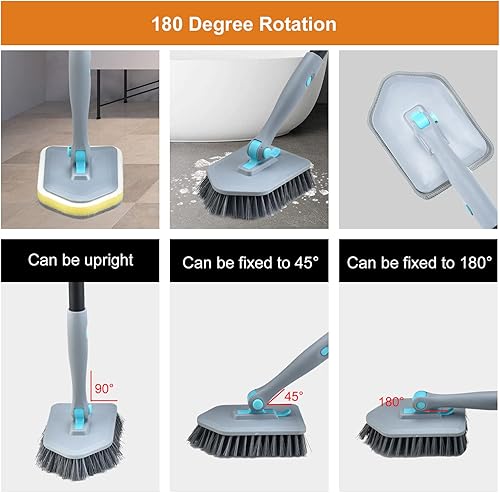 180 Degree Rotation

Can be upright

Can be fixed to 45°

Can be fixed to 180°

90°

45°

180°