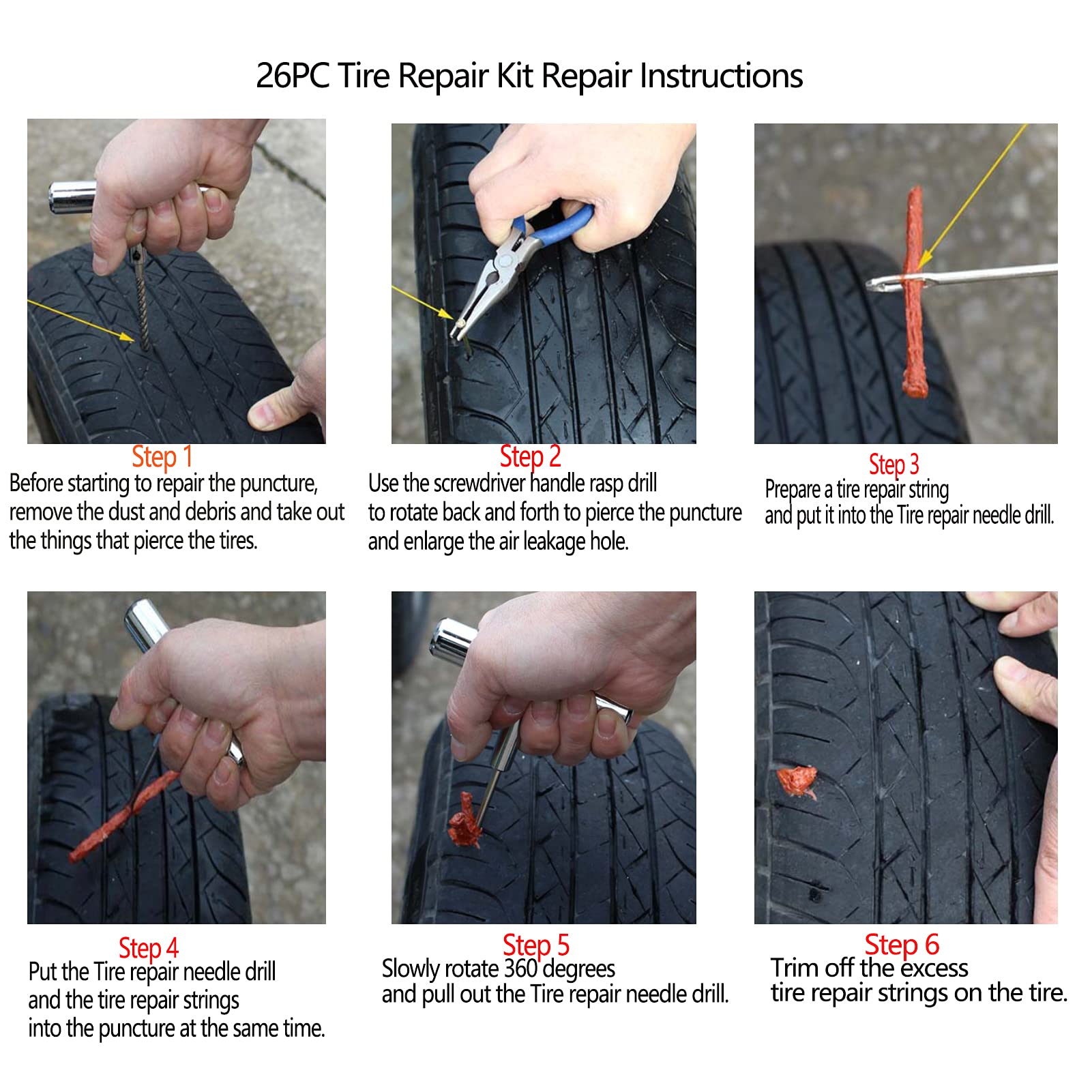 26PC Tire Repair Kit Repair Instructions

Step 1
Before starting to repair the puncture, remove the dust and debris and take out the things that pierce the tires.

Step 2
Use the screwdriver handle rasp drill to rotate back and forth to pierce the puncture and enlarge the air leakage hole.

Step 3
Prepare a tire repair string and put it into the Tire repair needle drill.

Step 4
Put the Tire repair needle drill and the tire repair strings into the puncture at the same time.

Step 5
Slowly rotate 360 degrees and pull out the Tire repair needle drill.

Step 6
Trim off the excess tire repair strings on the tire.