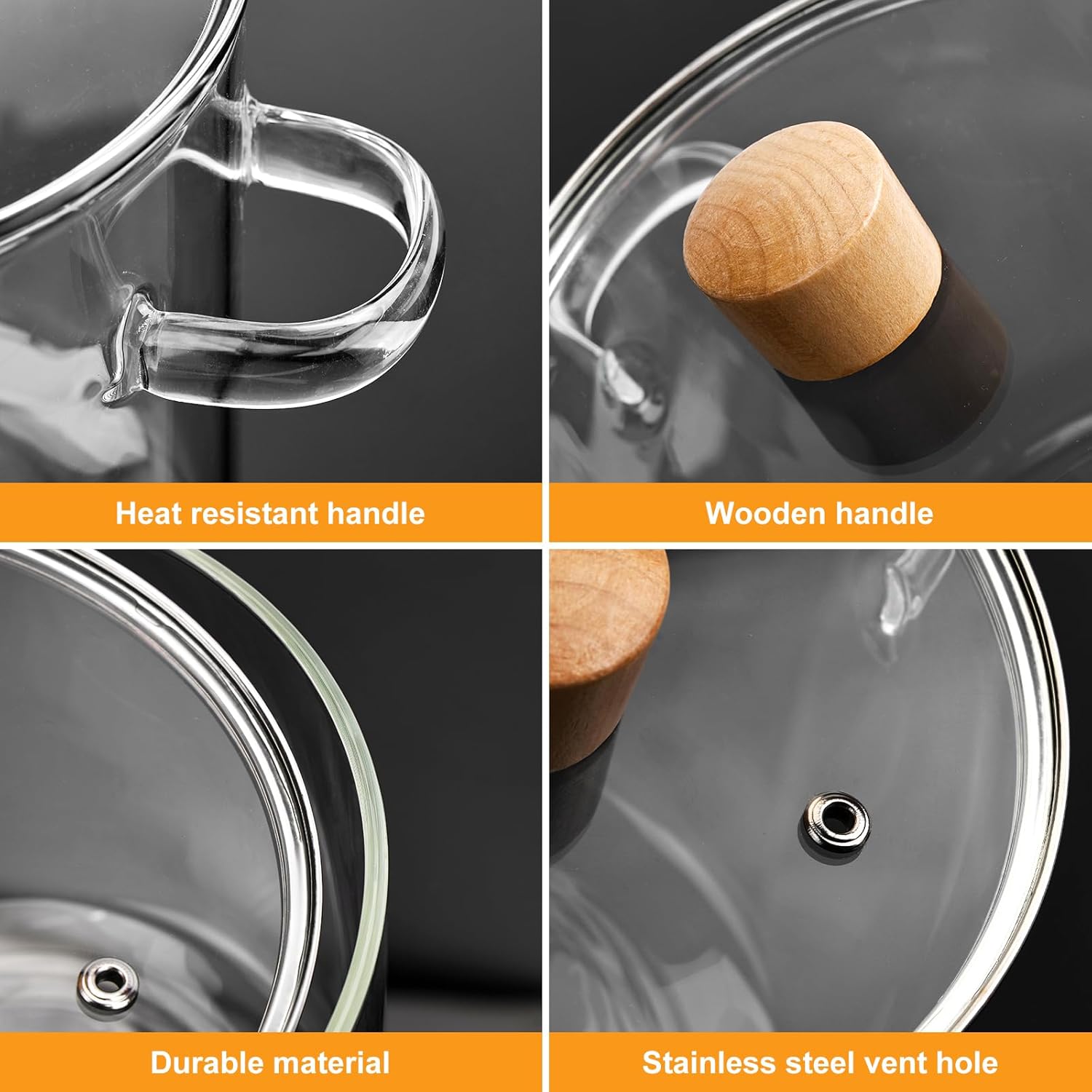 Heat resistant handle

Wooden handle

Durable material

Stainless steel vent hole