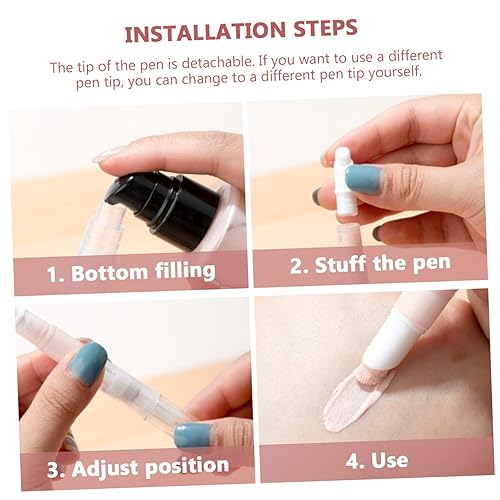 INSTALLATION STEPS

The tip of the pen is detachable. If you want to use a different pen tip, you can change to a different pen tip yourself.

1. Bottom filling

2. Stuff the pen

3. Adjust position

4. Use