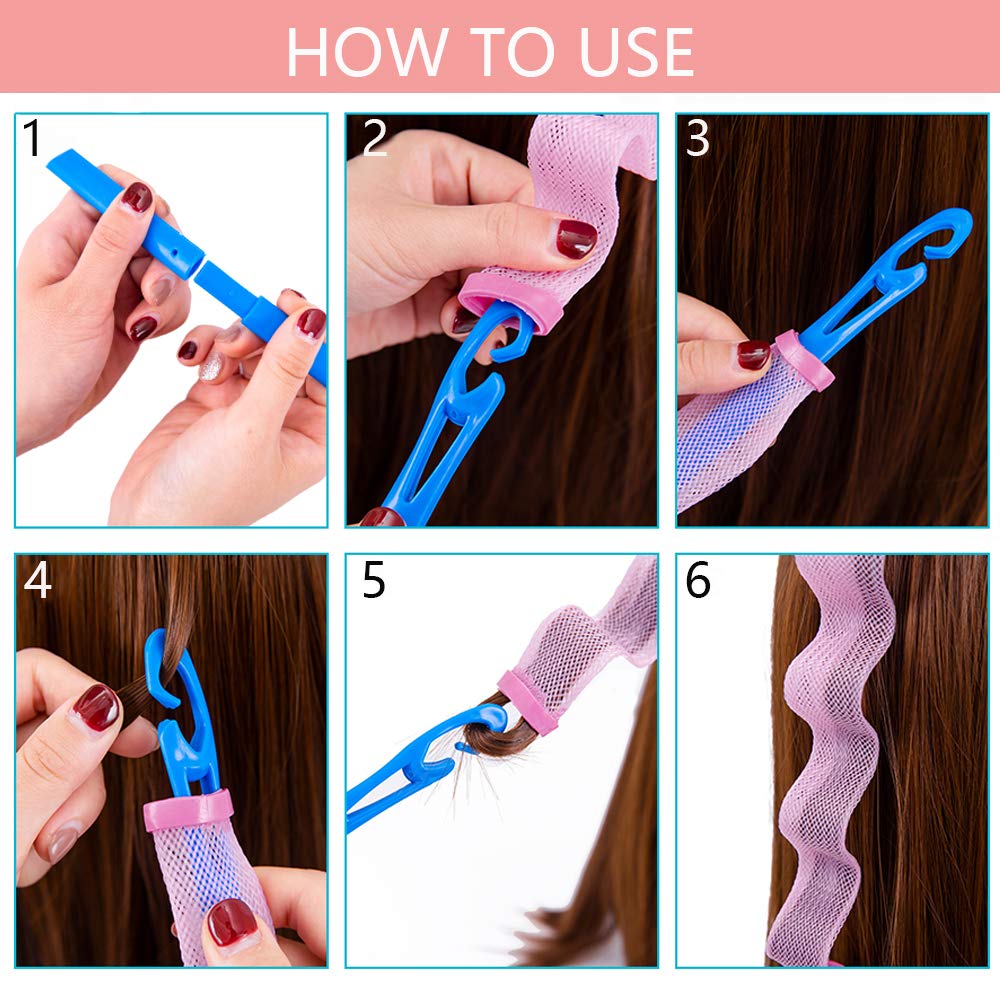 HOW TO USE

1

2

3

4

5

6