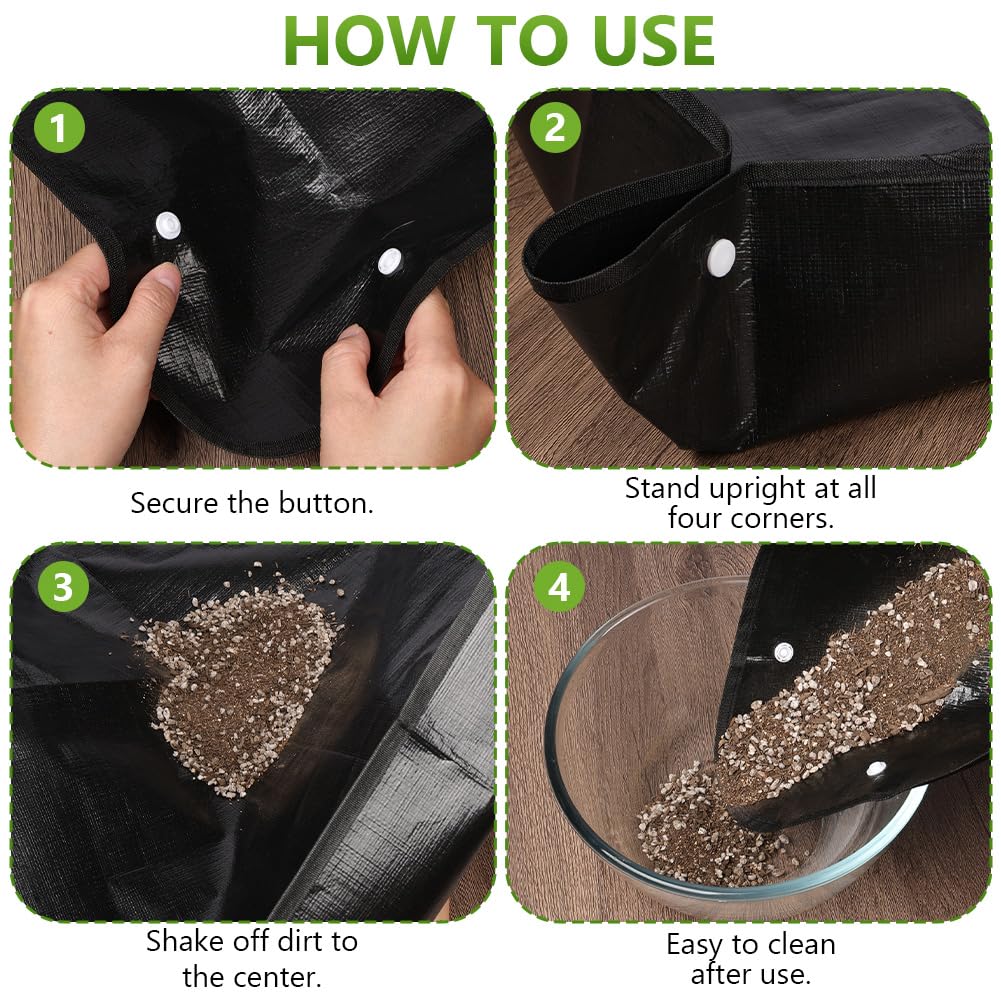 HOW TO USE

1

Secure the button.

2

Stand upright at all four corners.

3

Shake off dirt to the center.

4

Easy to clean after use.