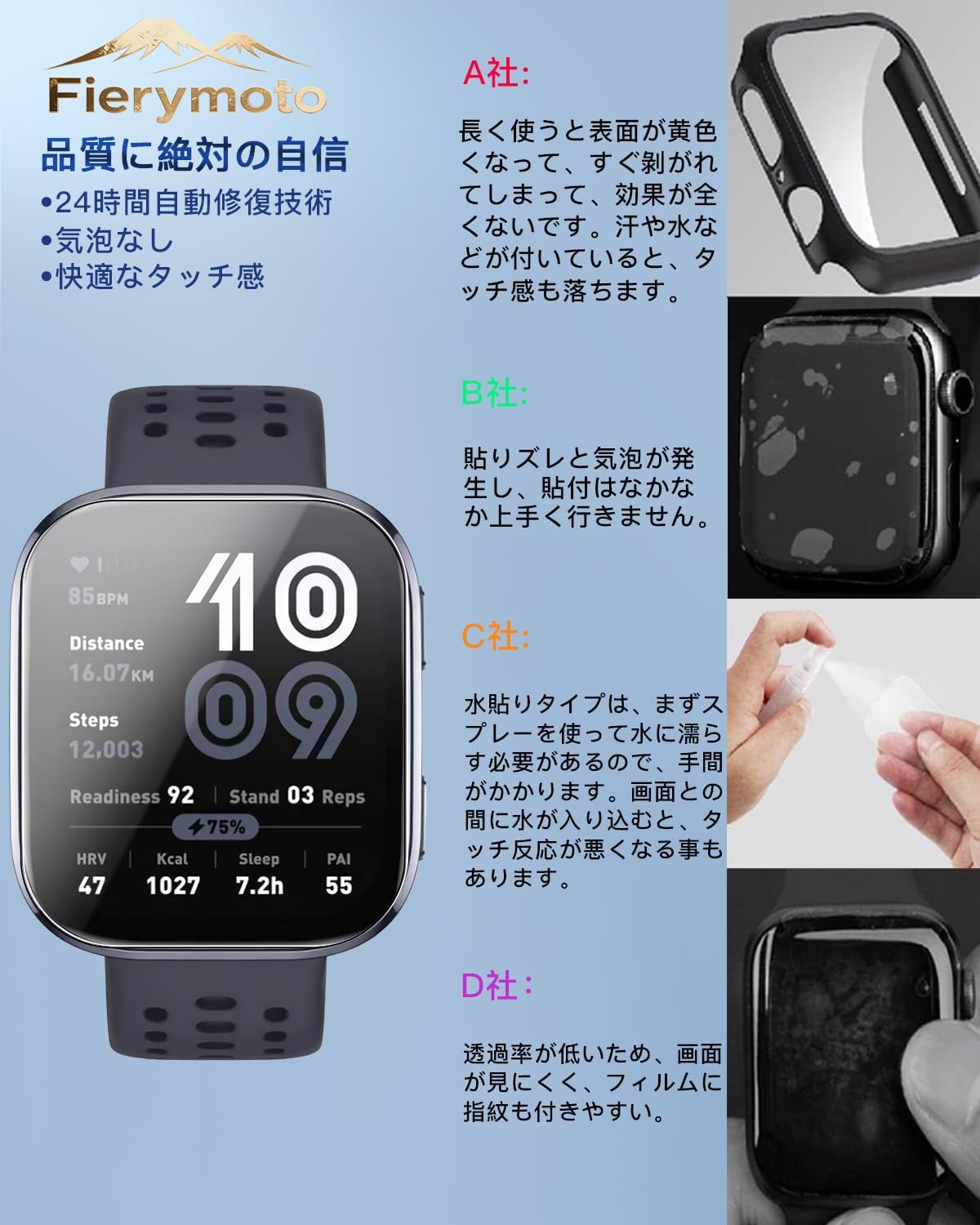 Fierymoto

品質に絶対の自信
•24時間自動修復技術
•気泡なし
•快適なタッチ感

85BPM
Distance
16.07KM
Steps
12,003
10
09
Readiness 92 | Stand 03 Reps
75%
HRV 47 | Kcal 1027 | Sleep 7.2h | PAI 55

A社:

長く使うと表面が黄色くなって、すぐ剥がれてしまって、効果が全くないです。汗や水などが付いていると、タッチ感も落ちます。

B社:

貼りズレと気泡が発生し、貼付はなかなか上手く行きません。

C社:

水貼りタイプは、まずスプレーを使って水に濡らす必要があるので、手間がかかります。画面との間に水が入り込むと、タッチ反応が悪くなる事もあります。

D社：

透過率が低いため、画面が見にくく、フィルムに指紋も付きやすい。