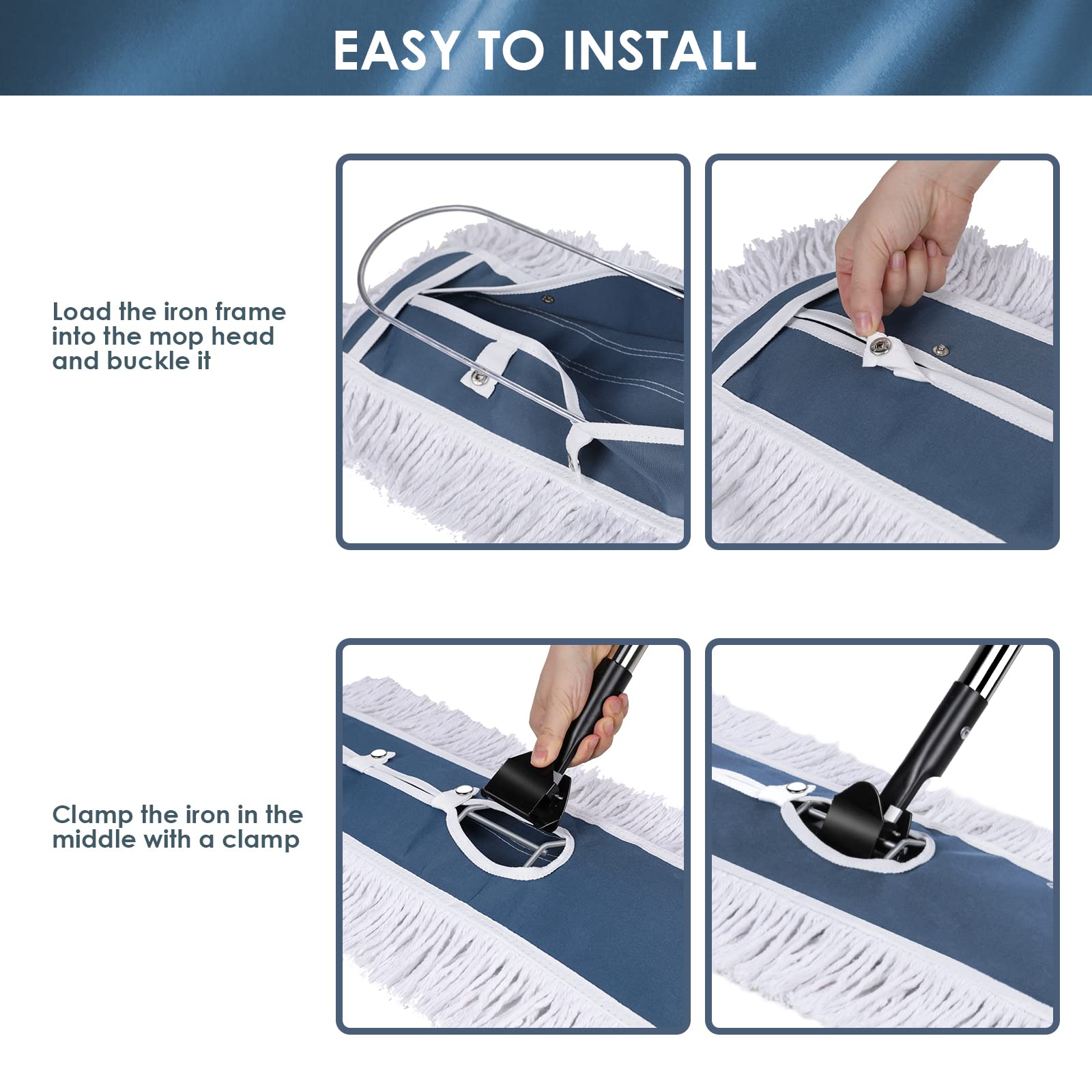 EASY TO INSTALL

Load the iron frame into the mop head and buckle it

Clamp the iron in the middle with a clamp