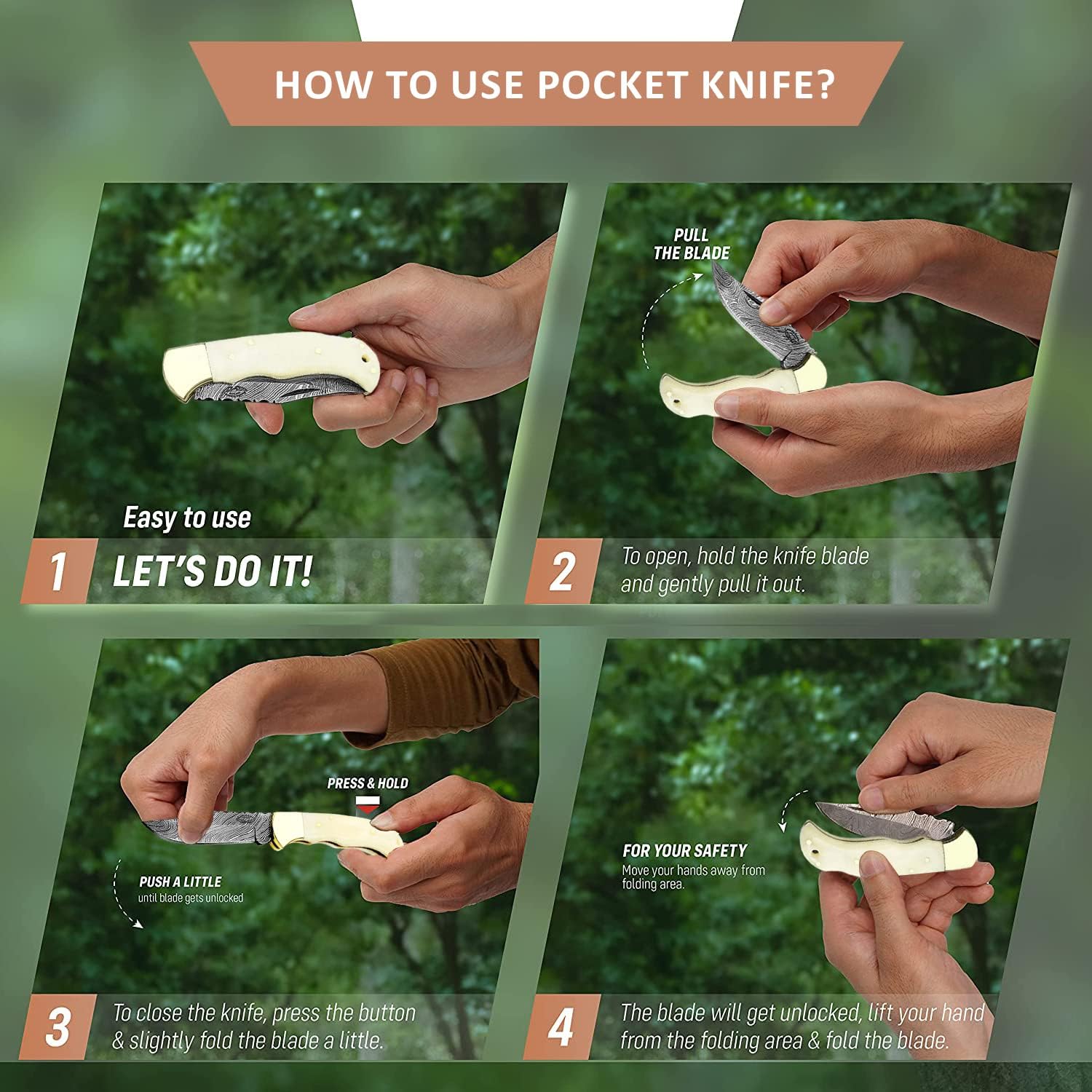 HOW TO USE POCKET KNIFE?

Easy to use

1 LET'S DO IT!

PULL THE BLADE

2 To open, hold the knife blade and gently pull it out.

PRESS & HOLD

PUSH A LITTLE until blade gets unlocked

3 To close the knife, press the button & slightly fold the blade a little.

FOR YOUR SAFETY Move your hands away from folding area.

4 The blade will get unlocked, lift your hand from the folding area & fold the blade.