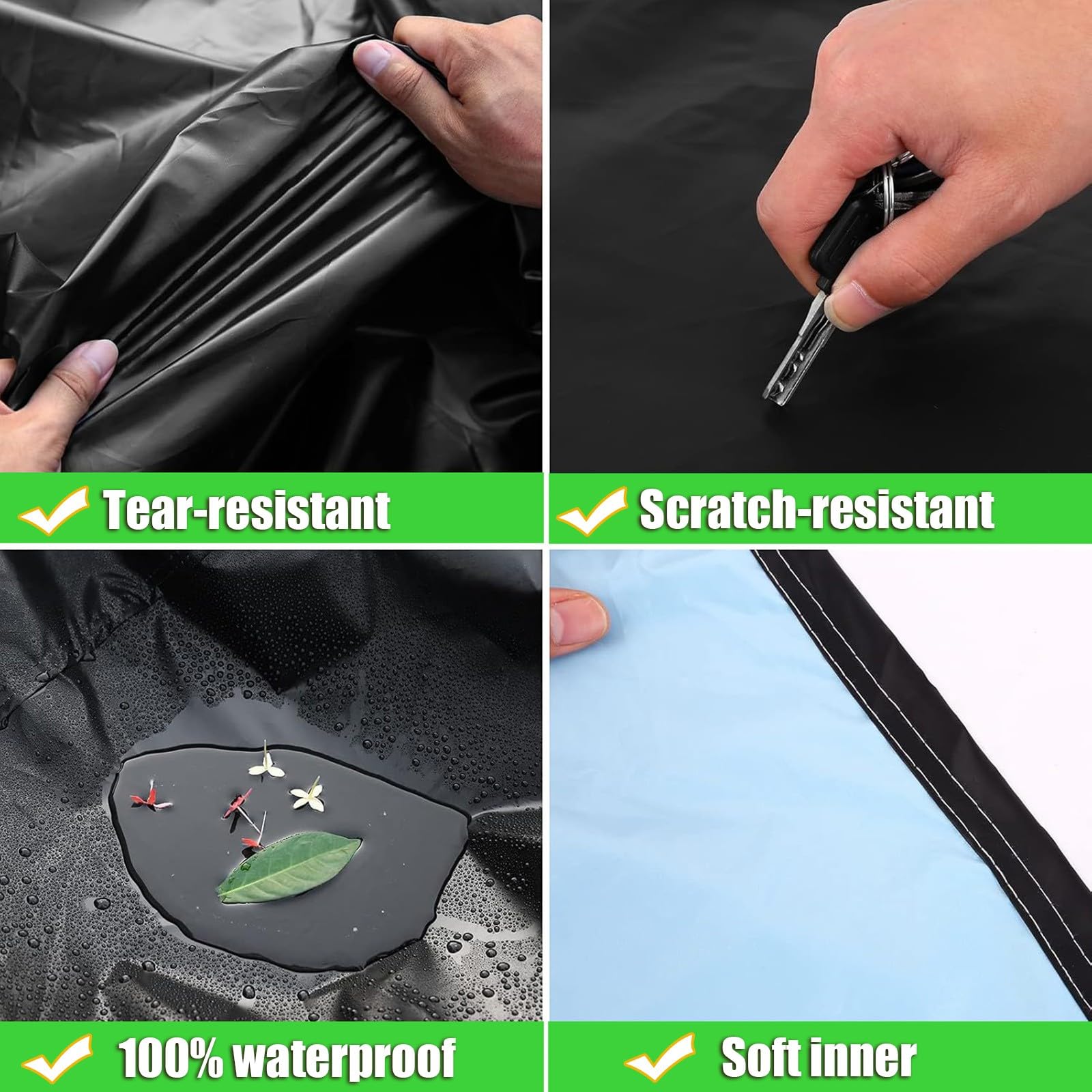 Tear-resistant

Scratch-resistant

100% waterproof

Soft inner