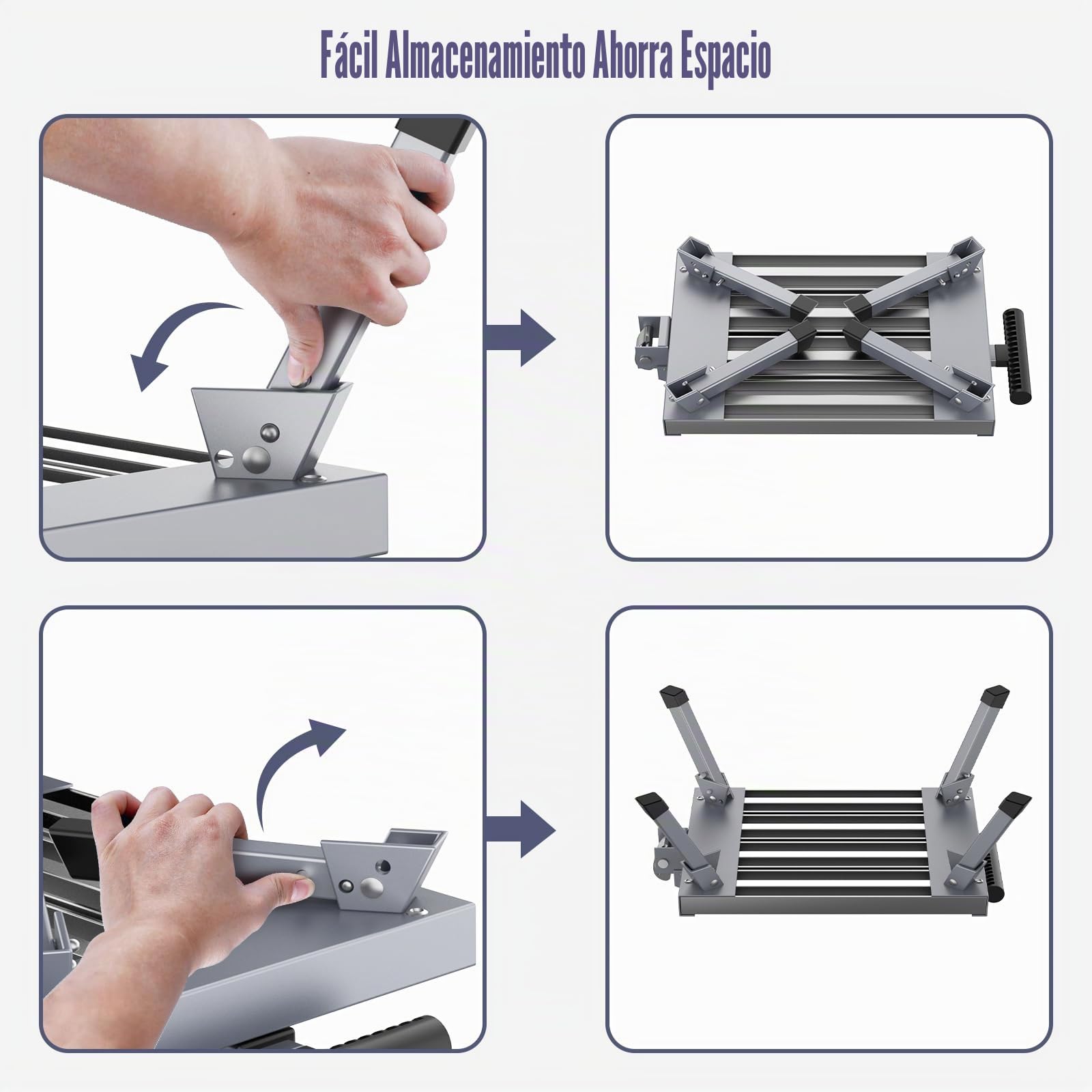 Fácil Almacenamiento Ahorra Espacio