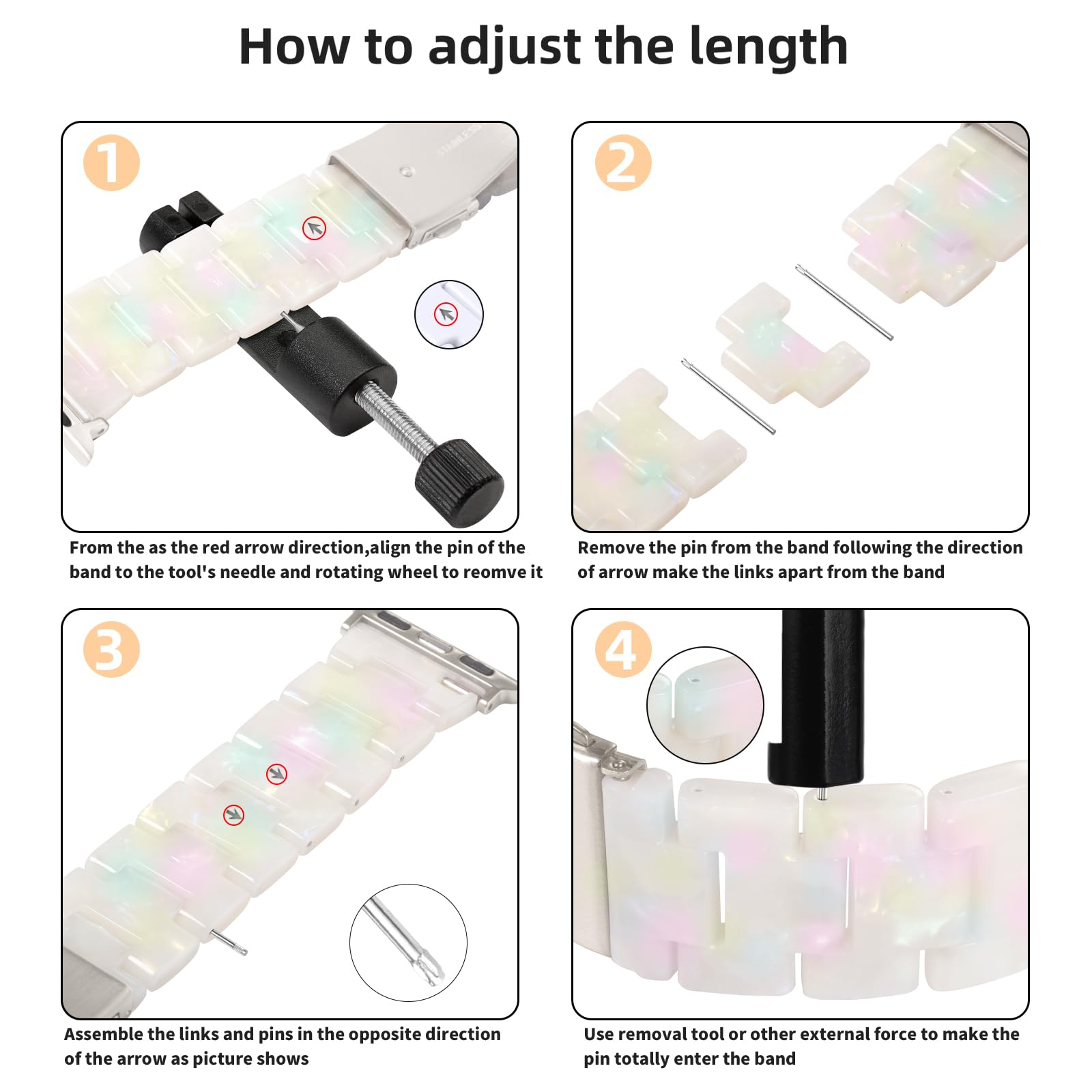 How to adjust the length

1

STAINLESS

From the as the red arrow direction,align the pin of the band to the tool's needle and rotating wheel to reomve it

2

Remove the pin from the band following the direction of arrow make the links apart from the band

3

Assemble the links and pins in the opposite direction of the arrow as picture shows

4

Use removal tool or other external force to make the pin totally enter the band