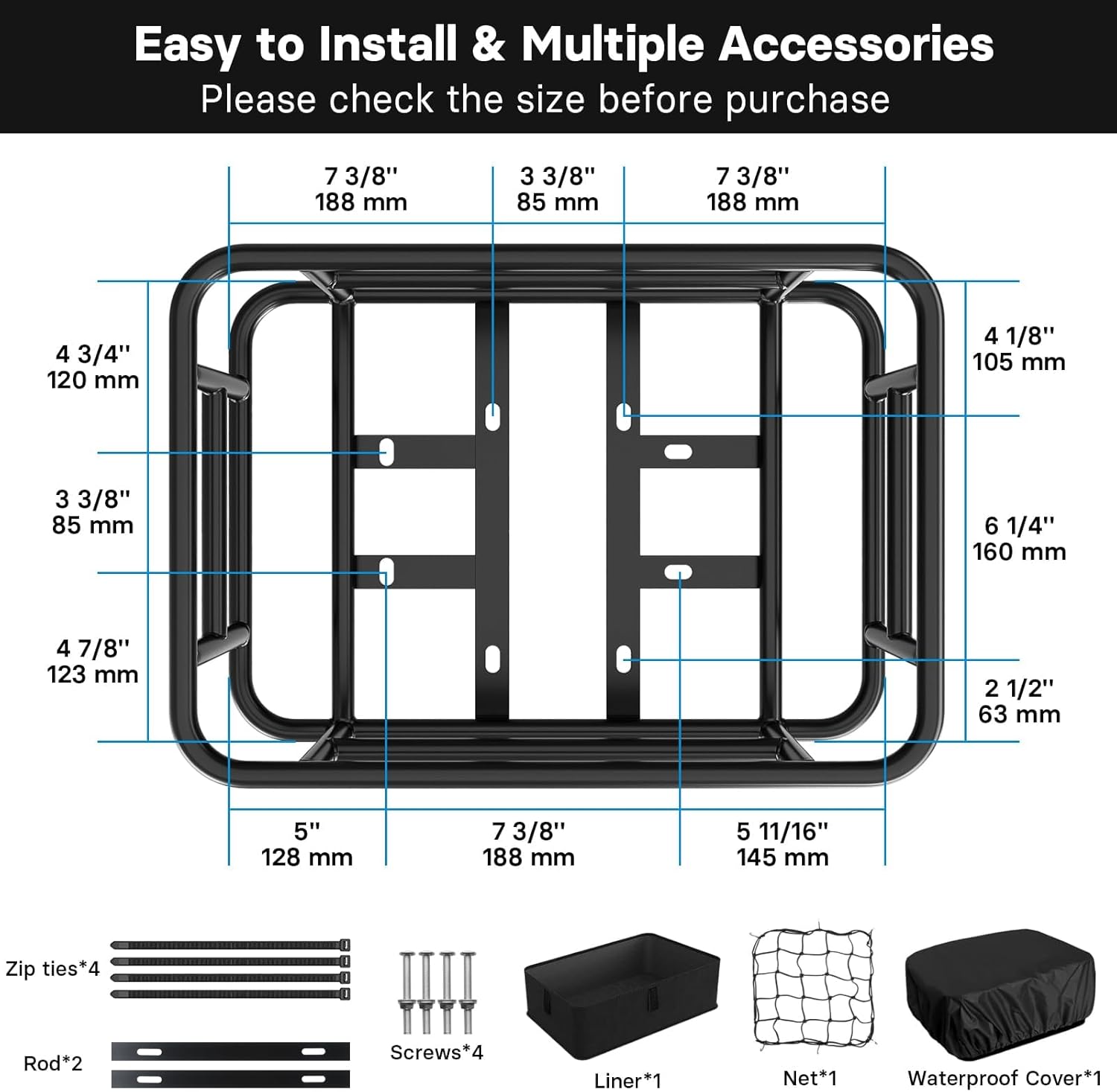 Easy to Install & Multiple Accessories
Please check the size before purchase

7 3/8''
188 mm

3 3/8''
85 mm

7 3/8''
188 mm

4 3/4''
120 mm

3 3/8''
85 mm

4 7/8''
123 mm

4 1/8''
105 mm

6 1/4''
160 mm

2 1/2''
63 mm

5''
128 mm

7 3/8''
188 mm

5 11/16''
145 mm

Zip ties*4

Rod*2

Screws*4

Liner*1

Net*1

Waterproof Cover*1