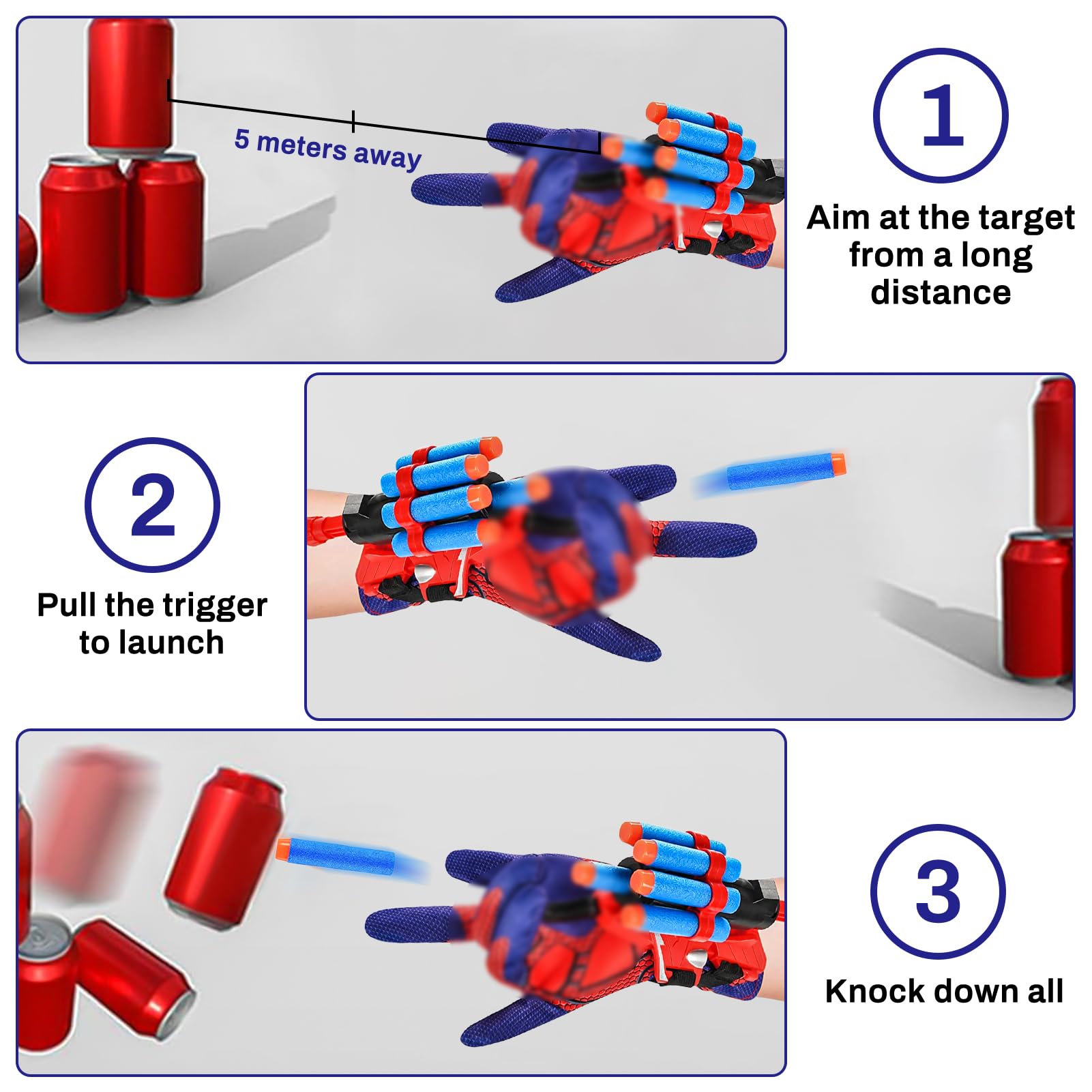 5 meters away

1

Aim at the target from a long distance

2

Pull the trigger to launch

3

Knock down all