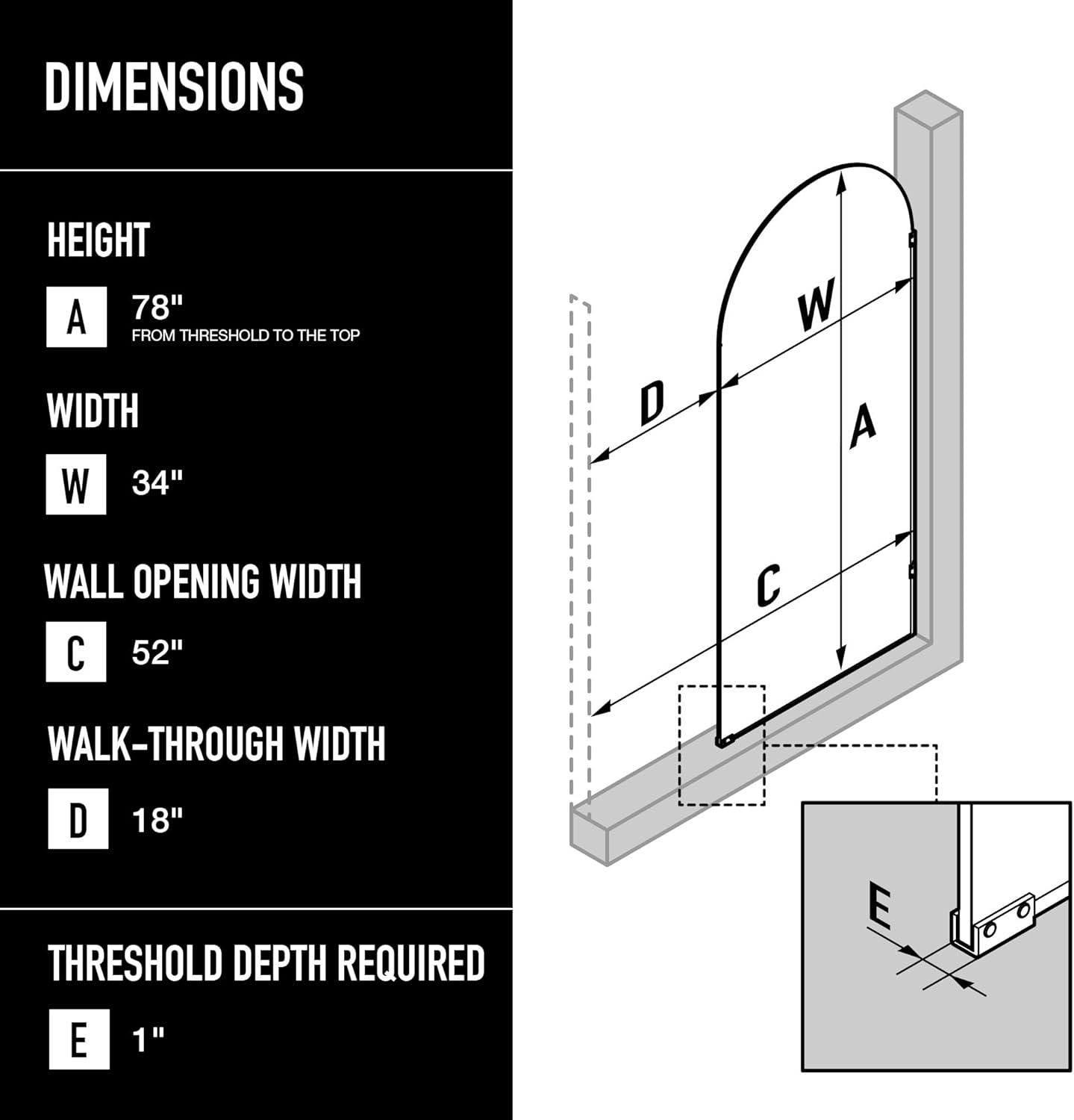 DIMENSIONS

HEIGHT

A 78"
FROM THRESHOLD TO THE TOP

WIDTH

W 34"

WALL OPENING WIDTH

C 52"

WALK-THROUGH WIDTH

D 18"

THRESHOLD DEPTH REQUIRED

E 1"

W
D
A
C
E