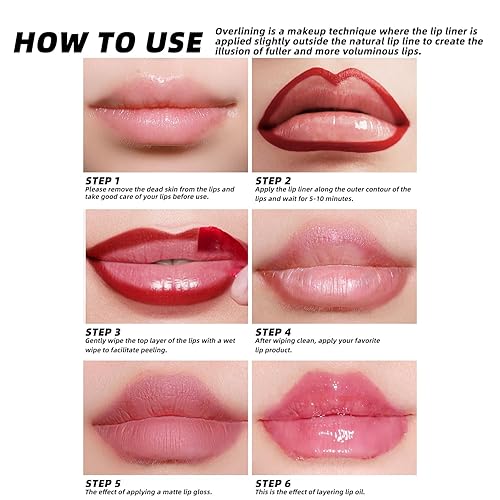 HOW TO USE

Overlining is a makeup technique where the lip liner is applied slightly outside the natural lip line to create the illusion of fuller and more voluminous lips.

STEP 1
Please remove the dead skin from the lips and take good care of your lips before use.

STEP 2
Apply the lip liner along the outer contour of the lips and wait for 5-10 minutes.

STEP 3
Gently wipe the top layer of the lips with a wet wipe to facilitate peeling.

STEP 4
After wiping clean, apply your favorite lip product.

STEP 5
The effect of applying a matte lip gloss.

STEP 6
This is the effect of layering lip oil.