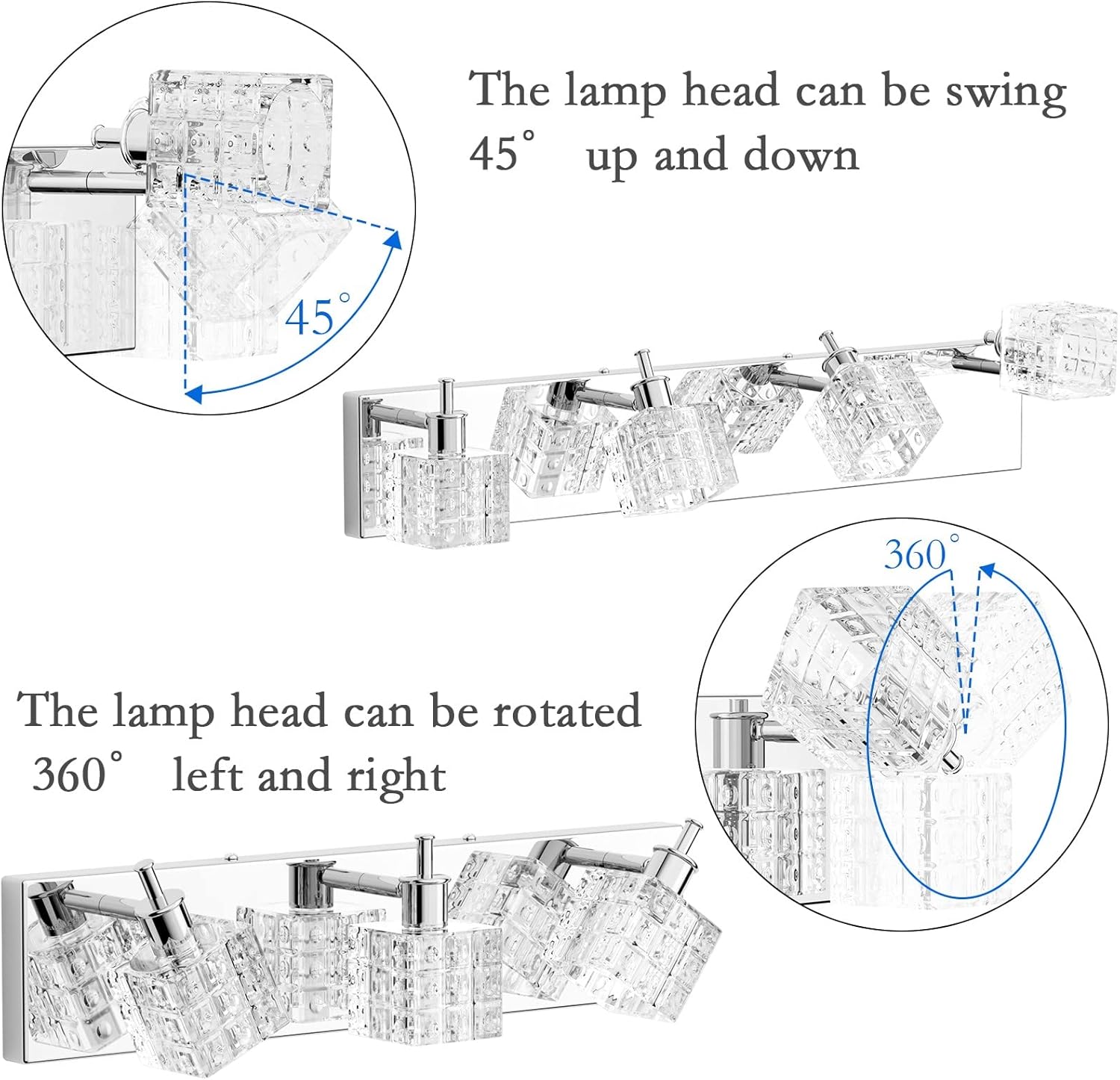 The lamp head can be swing 45° up and down

45°

360°

The lamp head can be rotated 360° left and right