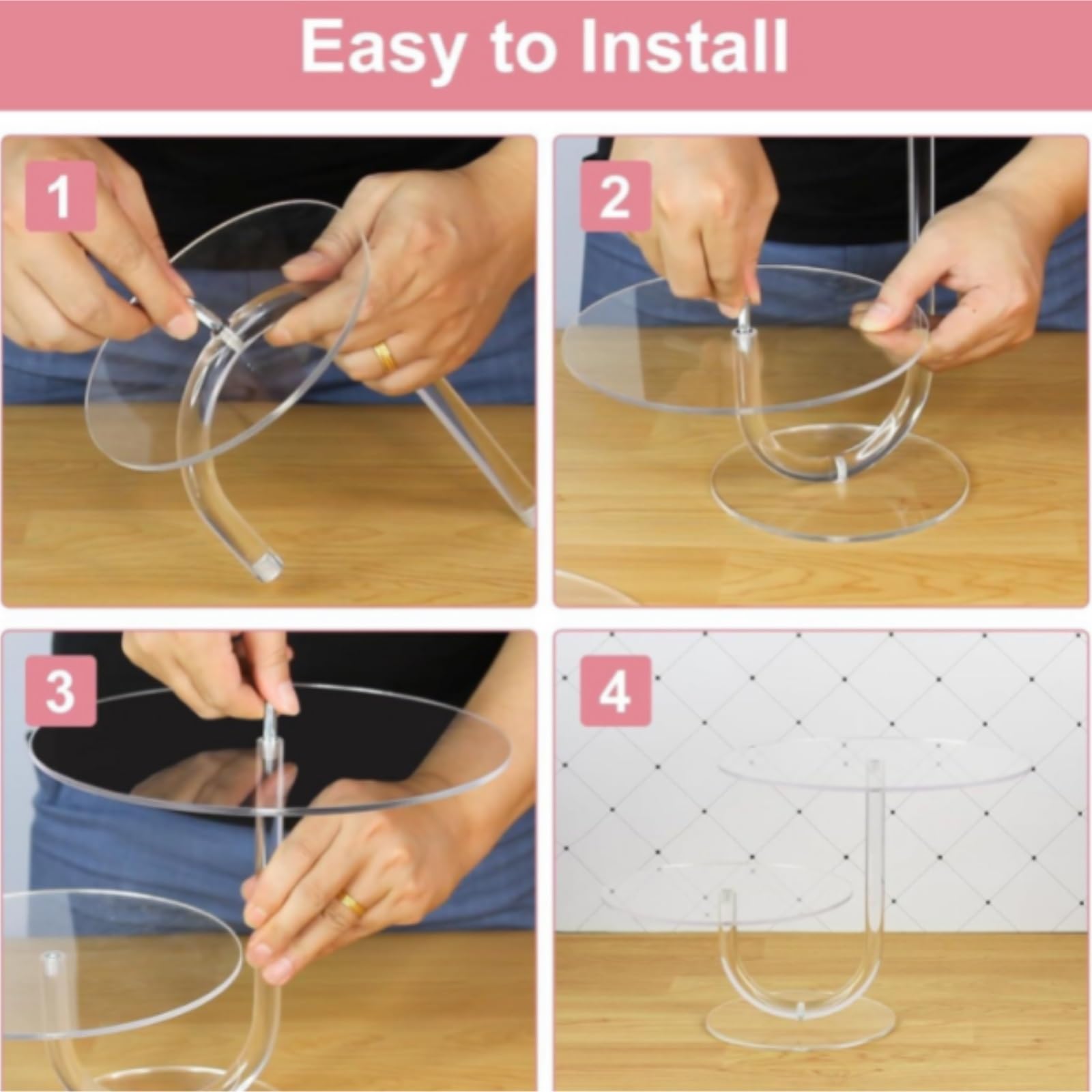 Easy to Install

1

2

3

4