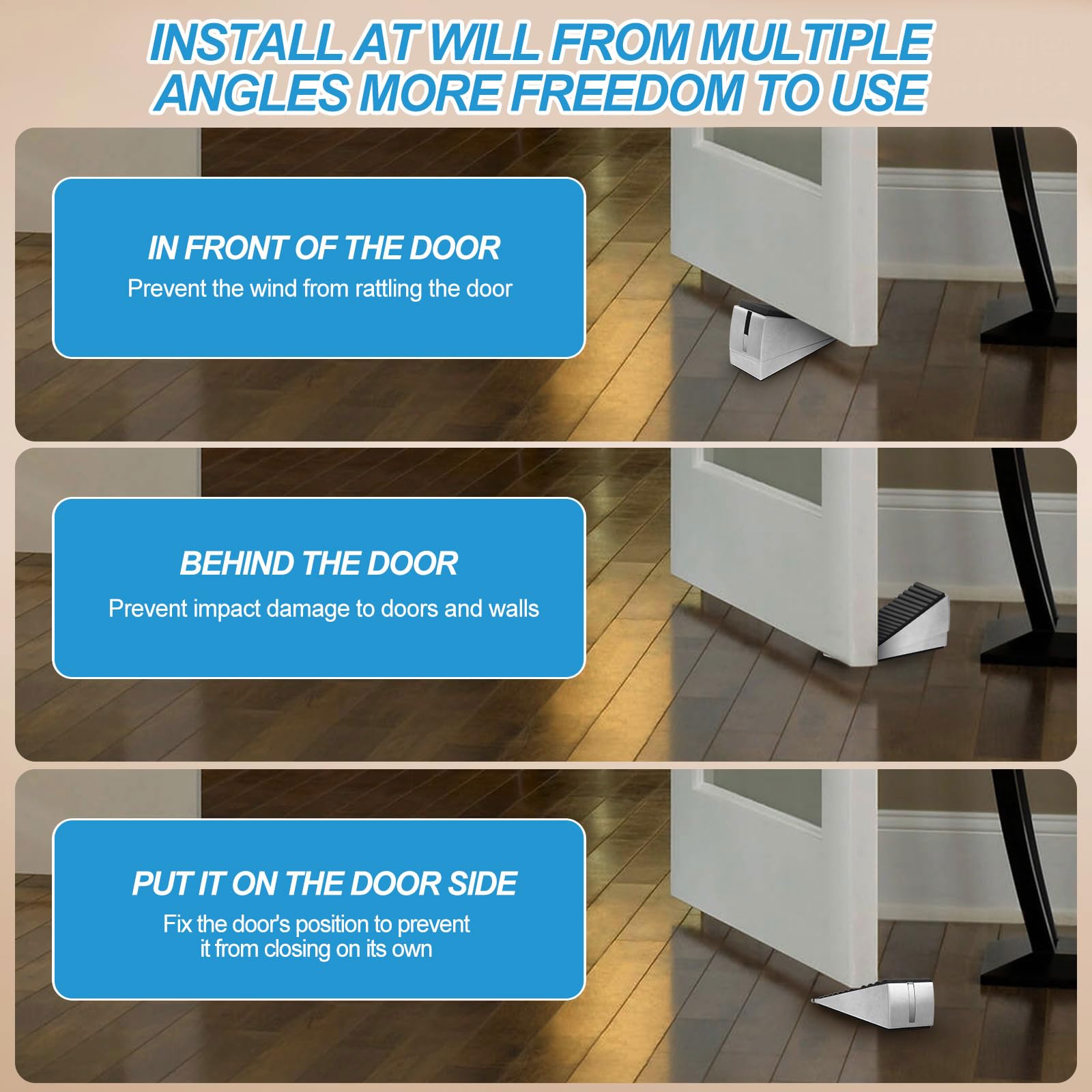 INSTALL AT WILL FROM MULTIPLE ANGLES MORE FREEDOM TO USE

IN FRONT OF THE DOOR
Prevent the wind from rattling the door

BEHIND THE DOOR
Prevent impact damage to doors and walls

PUT IT ON THE DOOR SIDE
Fix the door's position to prevent it from closing on its own