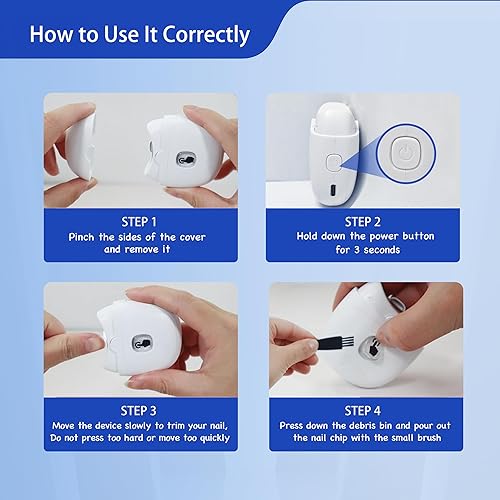 How to Use It Correctly

STEP 1
Pinch the sides of the cover and remove it

STEP 2
Hold down the power button for 3 seconds

STEP 3
Move the device slowly to trim your nail, Do not press too hard or move too quickly

STEP 4
Press down the debris bin and pour out the nail chip with the small brush