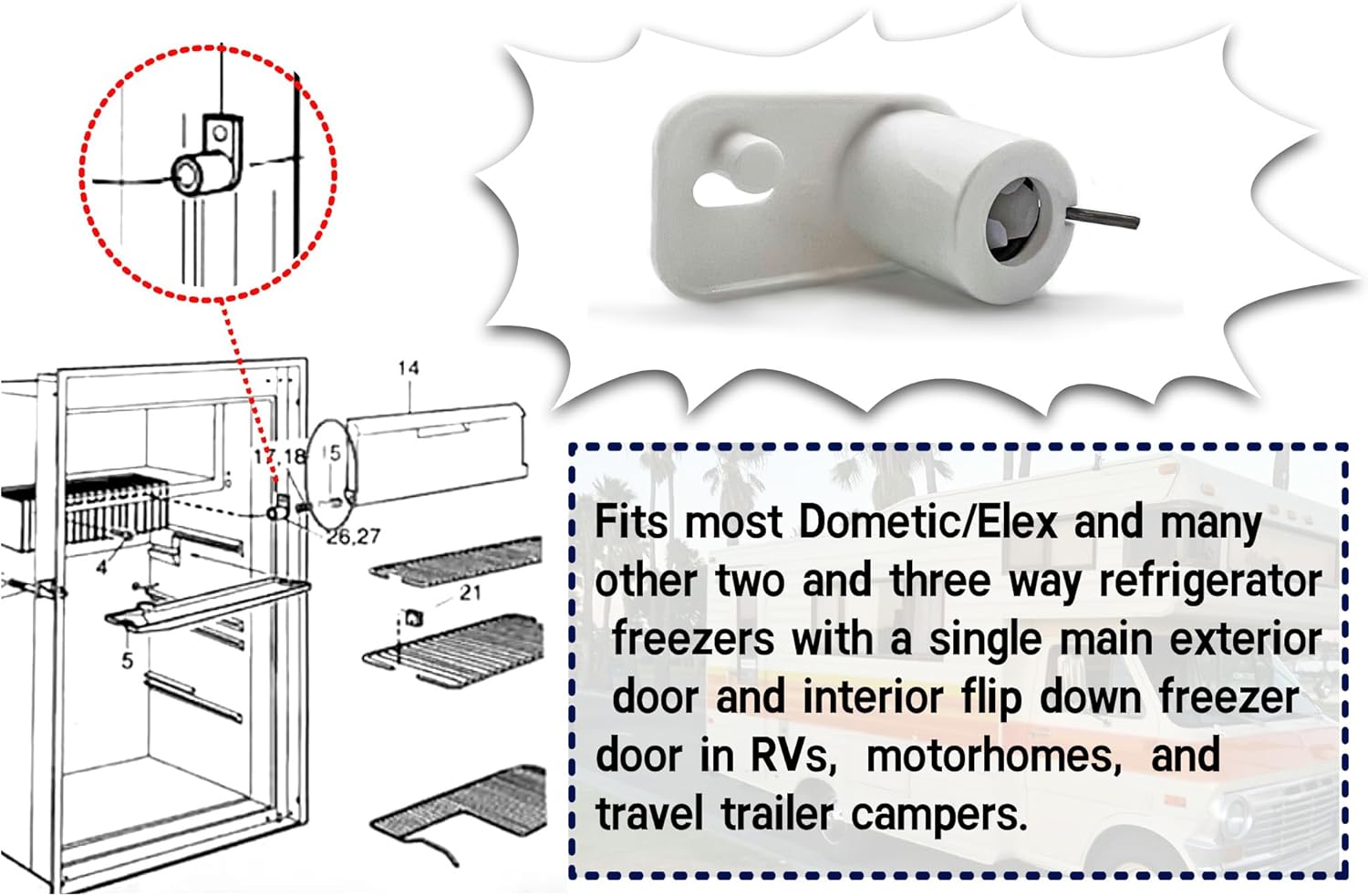 14

17,18

15

26,27

4

21

5

Fits most Dometic/Elex and many other two and three way refrigerator freezers with a single main exterior door and interior flip down freezer door in RVs, motorhomes, and travel trailer campers.