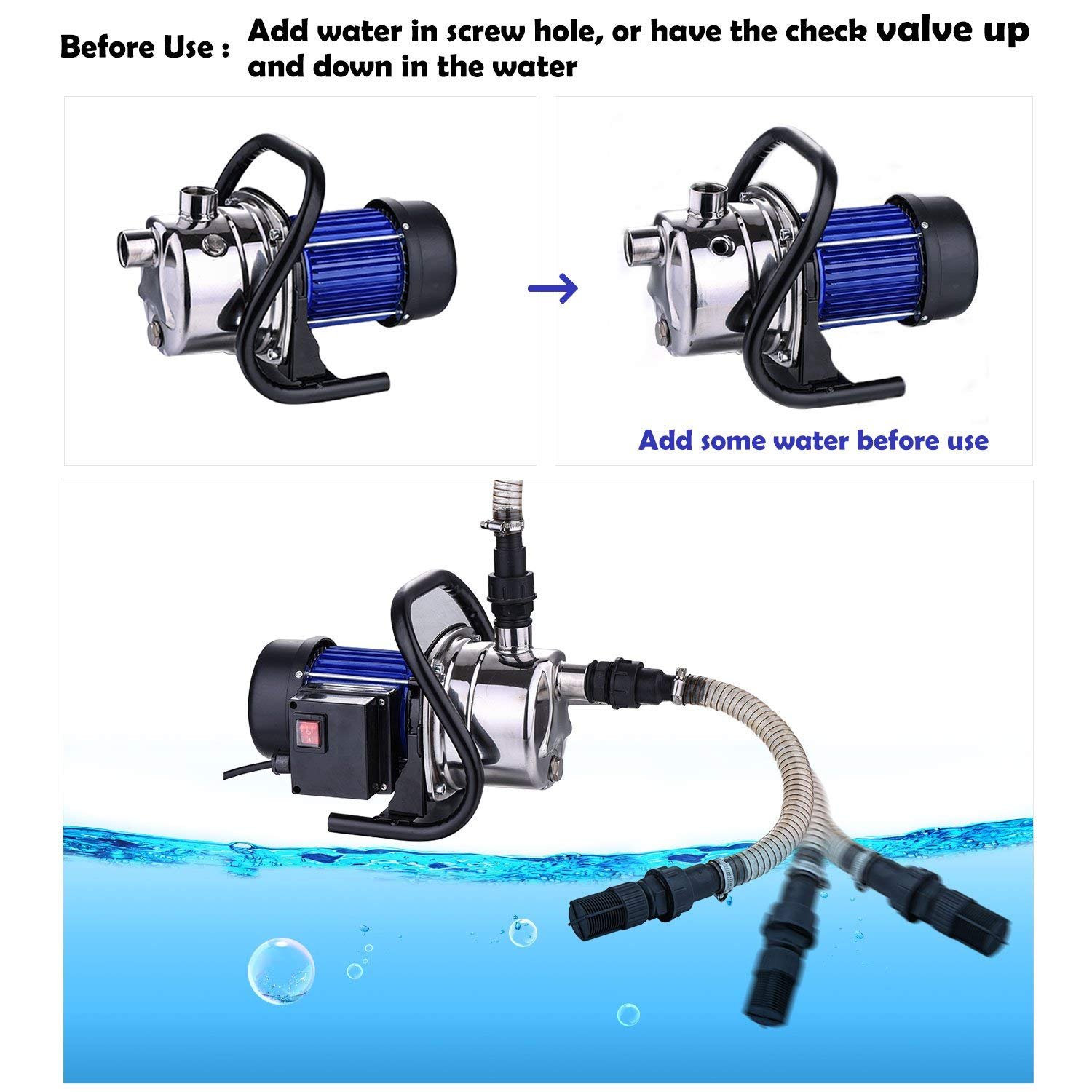 Before Use : Add water in screw hole, or have the check valve up and down in the water

Add some water before use