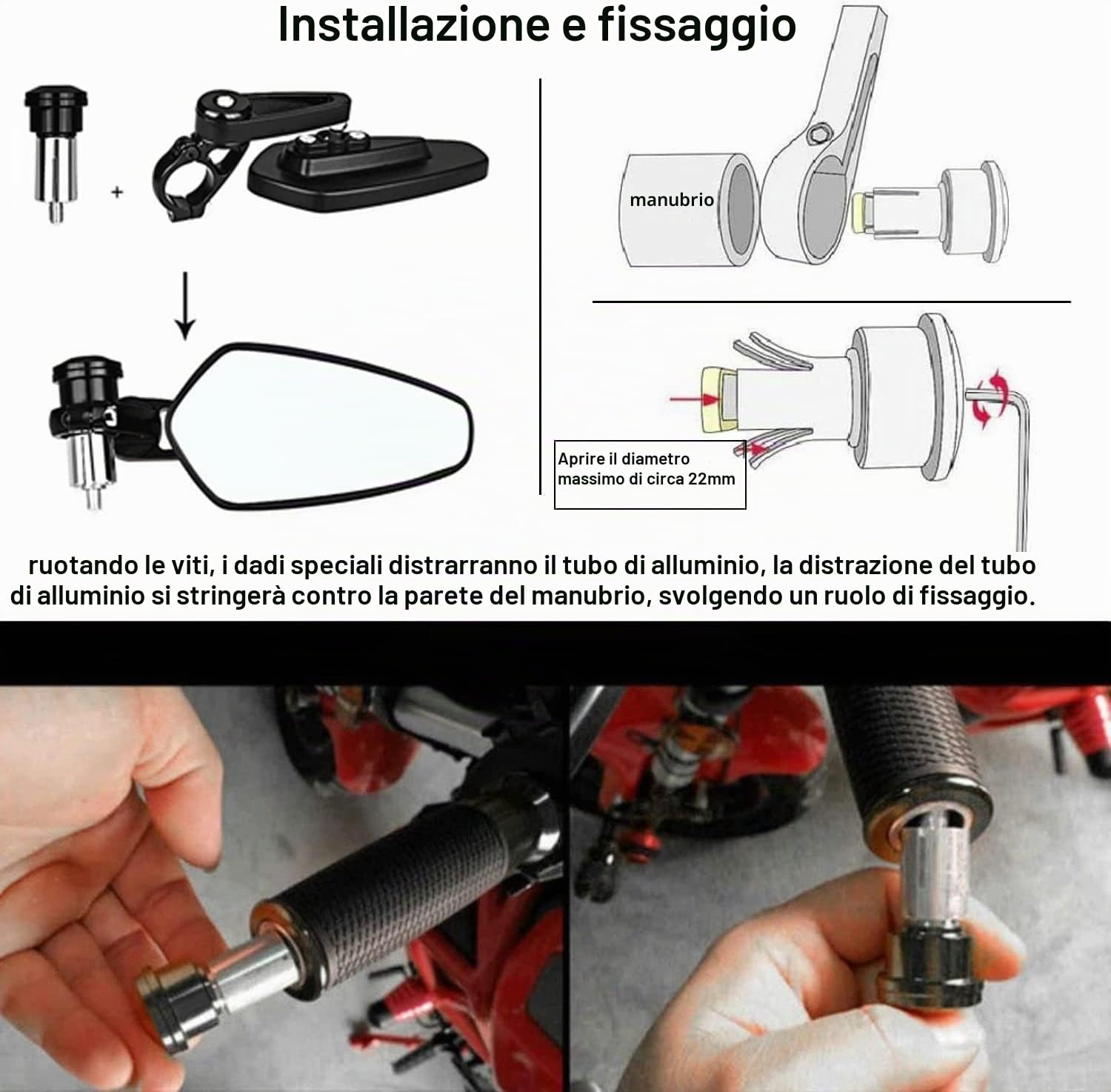 Installazione e fissaggio

+

manubrio

Aprire il diametro massimo di circa 22mm

ruotando le viti, i dadi speciali distrarranno il tubo di alluminio, la distrazione del tubo di alluminio si stringerà contro la parete del manubrio, svolgendo un ruolo di fissaggio.