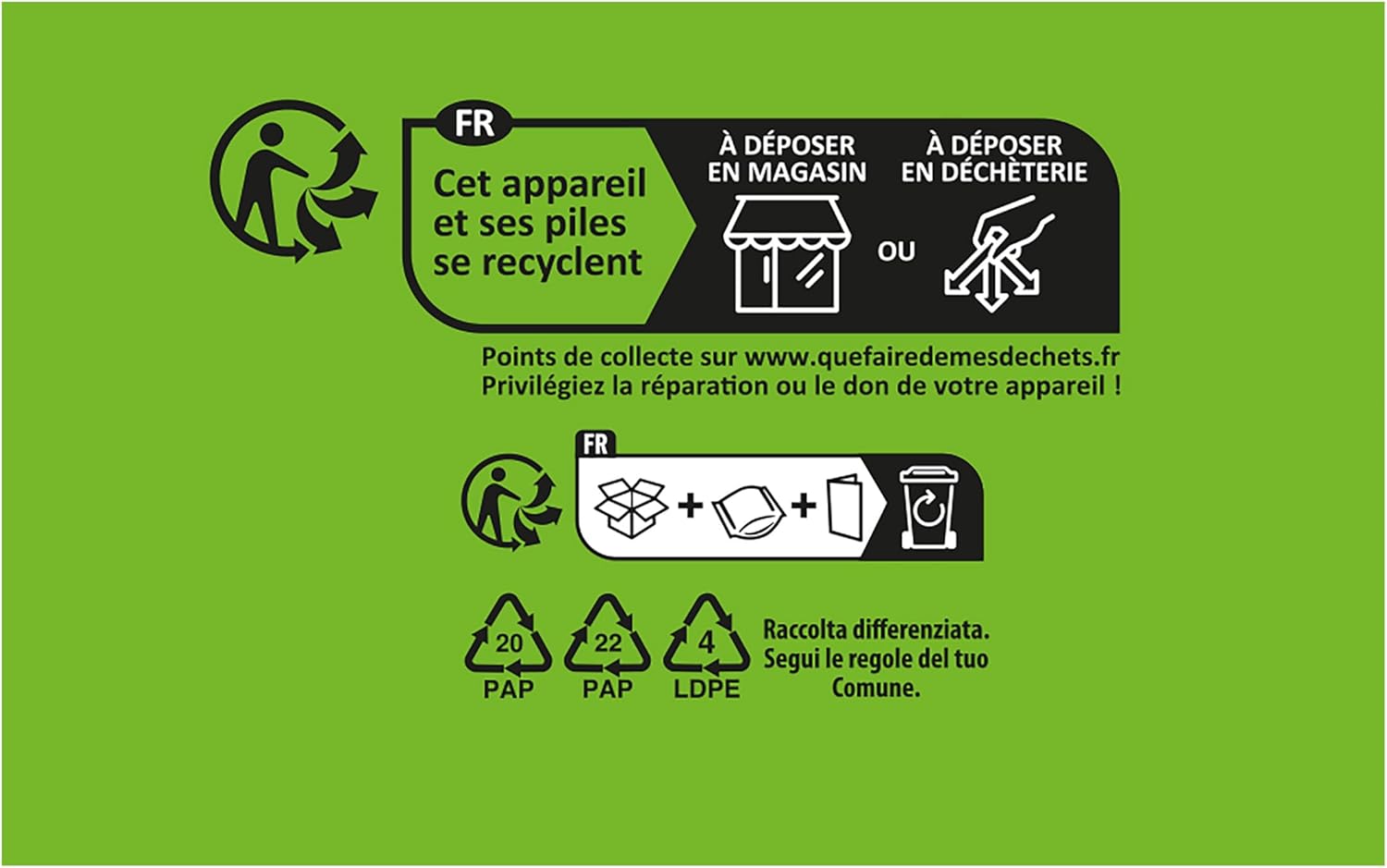 FR

Cet appareil et ses piles se recyclent

À DÉPOSER EN MAGASIN

OU

À DÉPOSER EN DÉCHÈTERIE

Points de collecte sur www.quefairedemesdechets.fr
Privilégiez la réparation ou le don de votre appareil !

FR

+ +

20
PAP

22
PAP

4
LDPE

Raccolta differenziata. Segui le regole del tuo Comune.