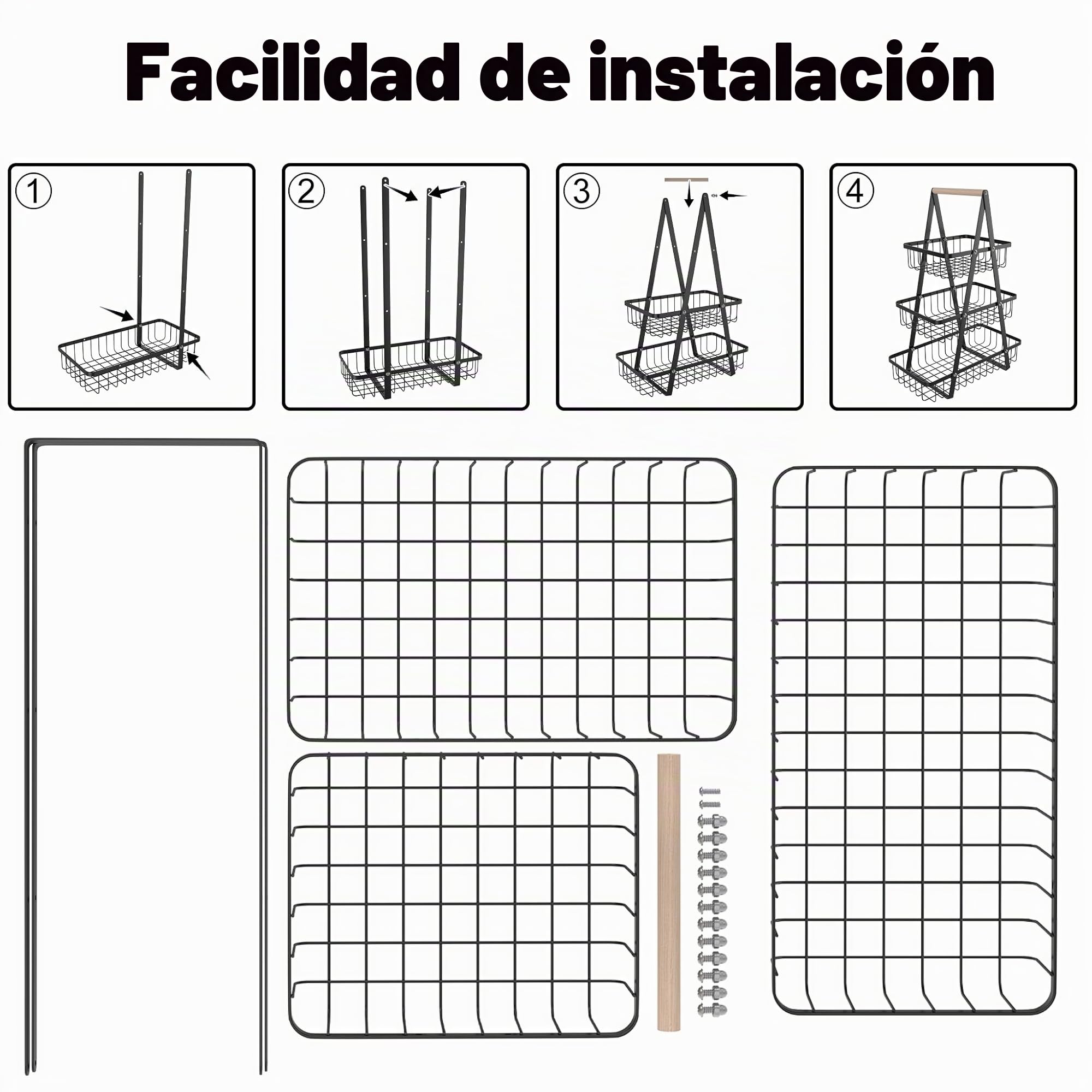 Facilidad de instalación

①

②

③

④