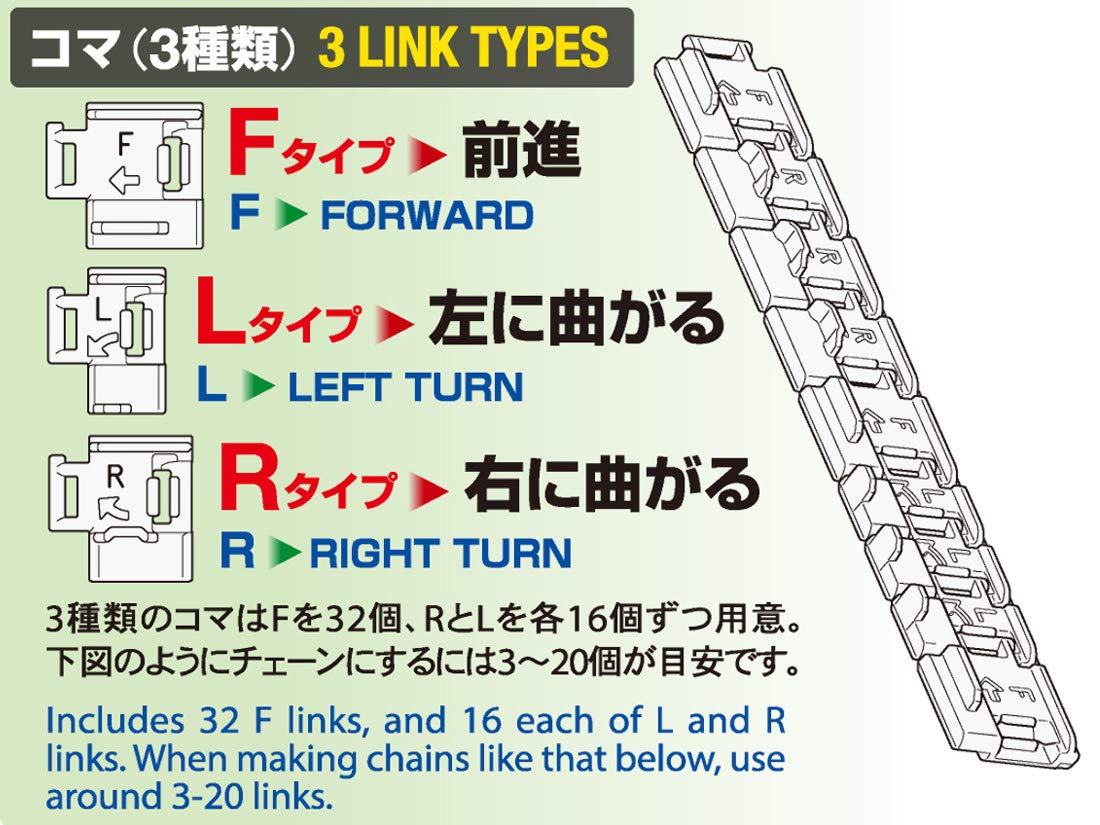 コマ（3種類） 3 LINK TYPES

F

Fタイプ ▶ 前進
F ▶ FORWARD

L

Lタイプ ▶ 左に曲がる
L ▶ LEFT TURN

R

Rタイプ ▶ 右に曲がる
R ▶ RIGHT TURN

3種類のコマはFを32個、RとLを各16個ずつ用意。下図のようにチェーンにするには3〜20個が目安です。

Includes 32 F links, and 16 each of L and R links. When making chains like that below, use around 3-20 links.

F R R R F L L L F