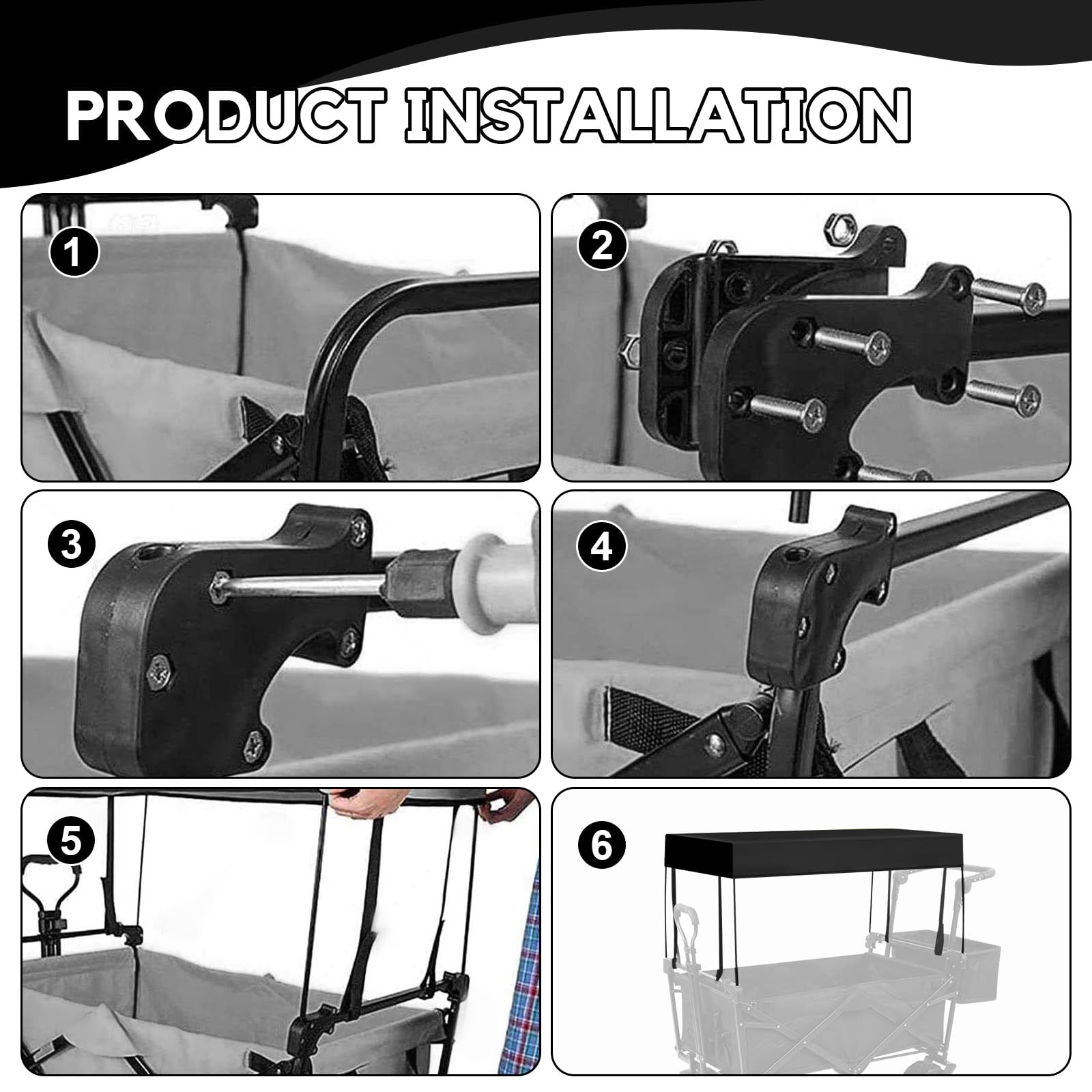 PRODUCT INSTALLATION

1

2

3

4

5

6