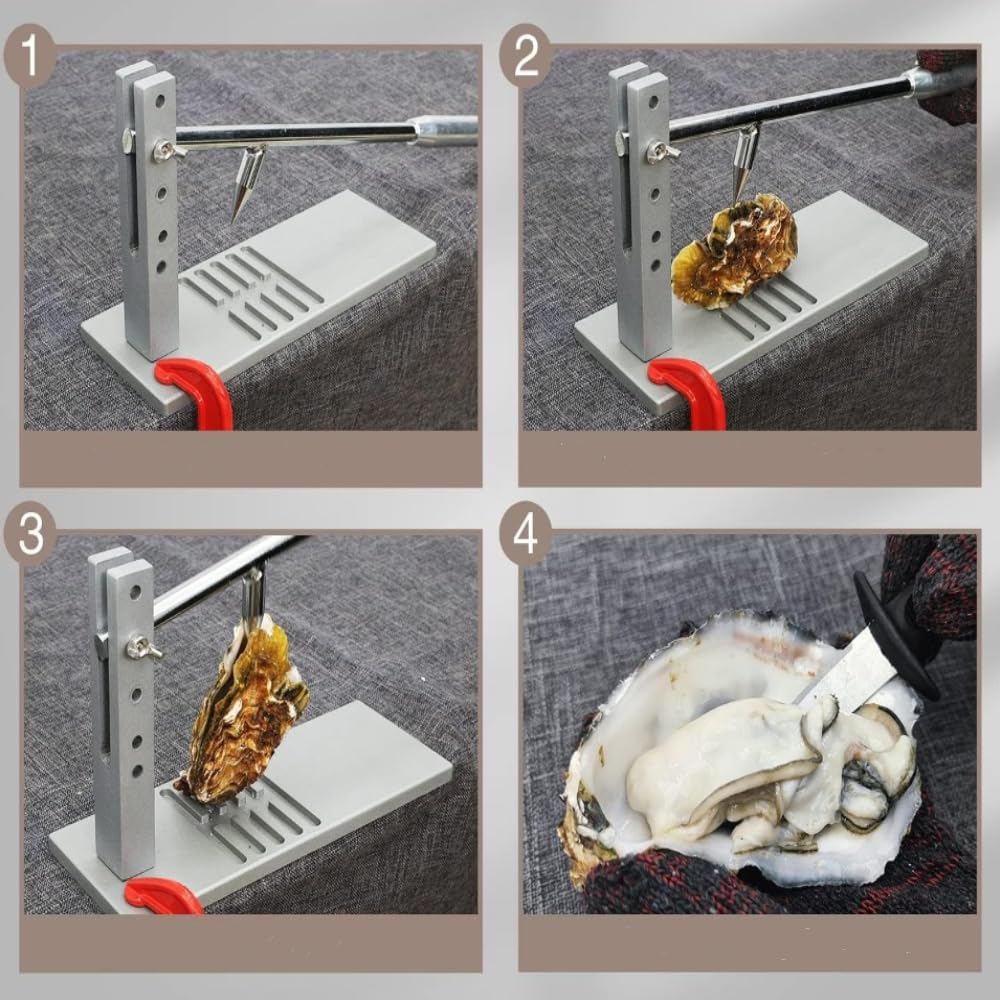 1

2

3

4