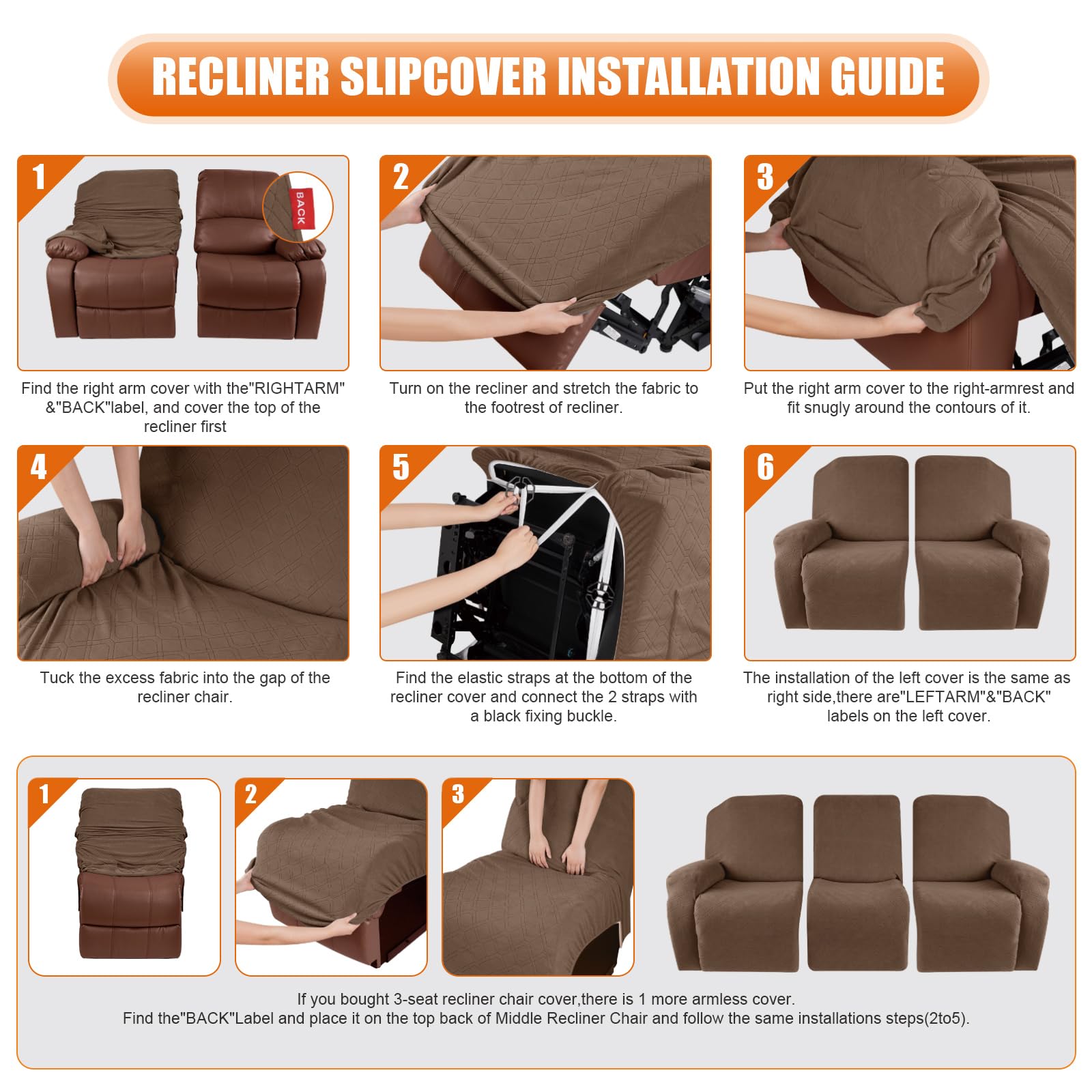 RECLINER SLIPCOVER INSTALLATION GUIDE

1

BACK

Find the right arm cover with the"RIGHTARM" &"BACK"label, and cover the top of the recliner first

2

Turn on the recliner and stretch the fabric to the footrest of recliner.

3

Put the right arm cover to the right-armrest and fit snugly around the contours of it.

4

Tuck the excess fabric into the gap of the recliner chair.

5

Find the elastic straps at the bottom of the recliner cover and connect the 2 straps with a black fixing buckle.

6

The installation of the left cover is the same as right side,there are"LEFTARM"&"BACK" labels on the left cover.

1

2

3

If you bought 3-seat recliner chair cover,there is 1 more armless cover.
Find the"BACK"Label and place it on the top back of Middle Recliner Chair and follow the same installations steps(2to5).