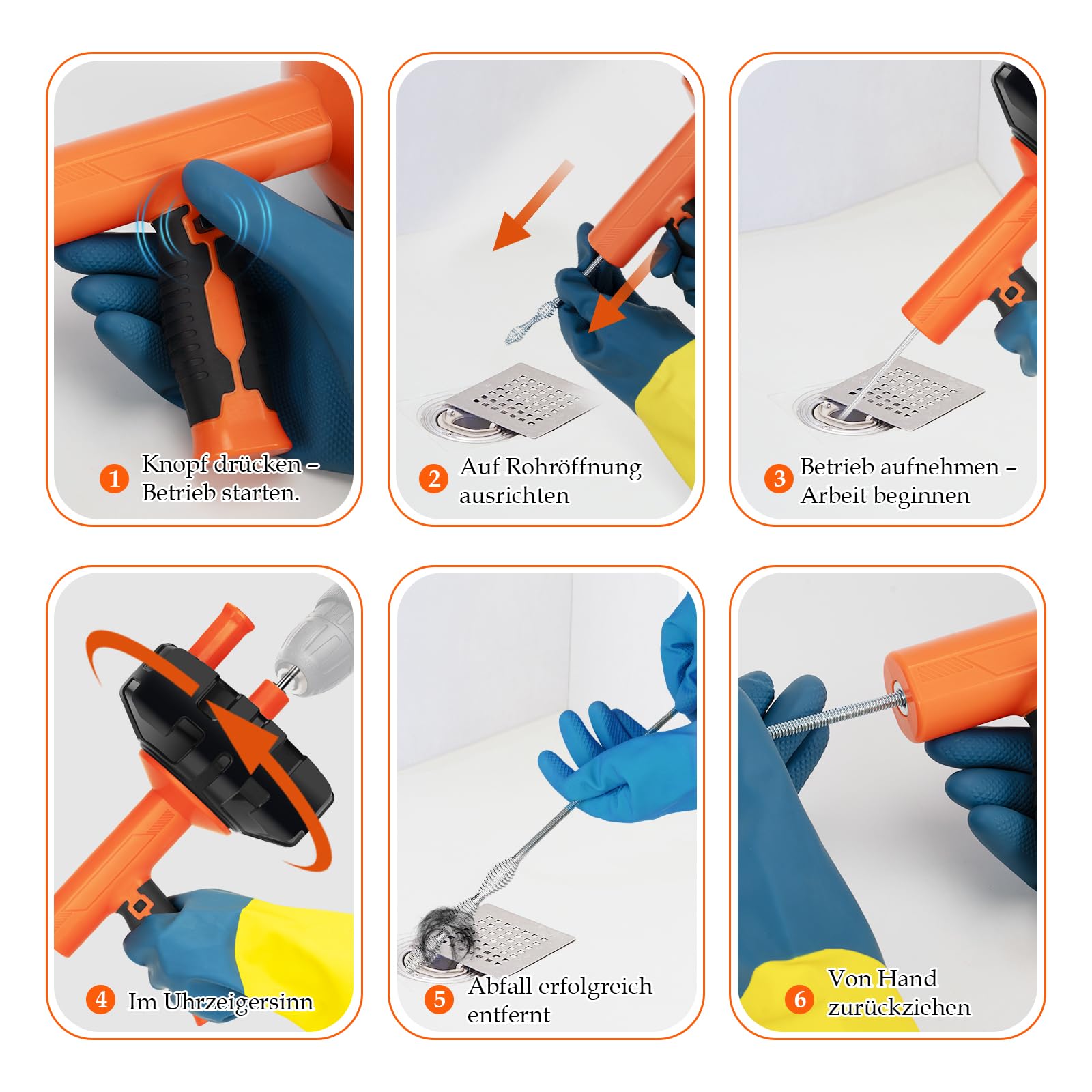 1 Knopf drücken – Betrieb starten.

2 Auf Rohröffnung ausrichten

3 Betrieb aufnehmen – Arbeit beginnen

4 Im Uhrzeigersinn

5 Abfall erfolgreich entfernt

6 Von Hand zurückziehen