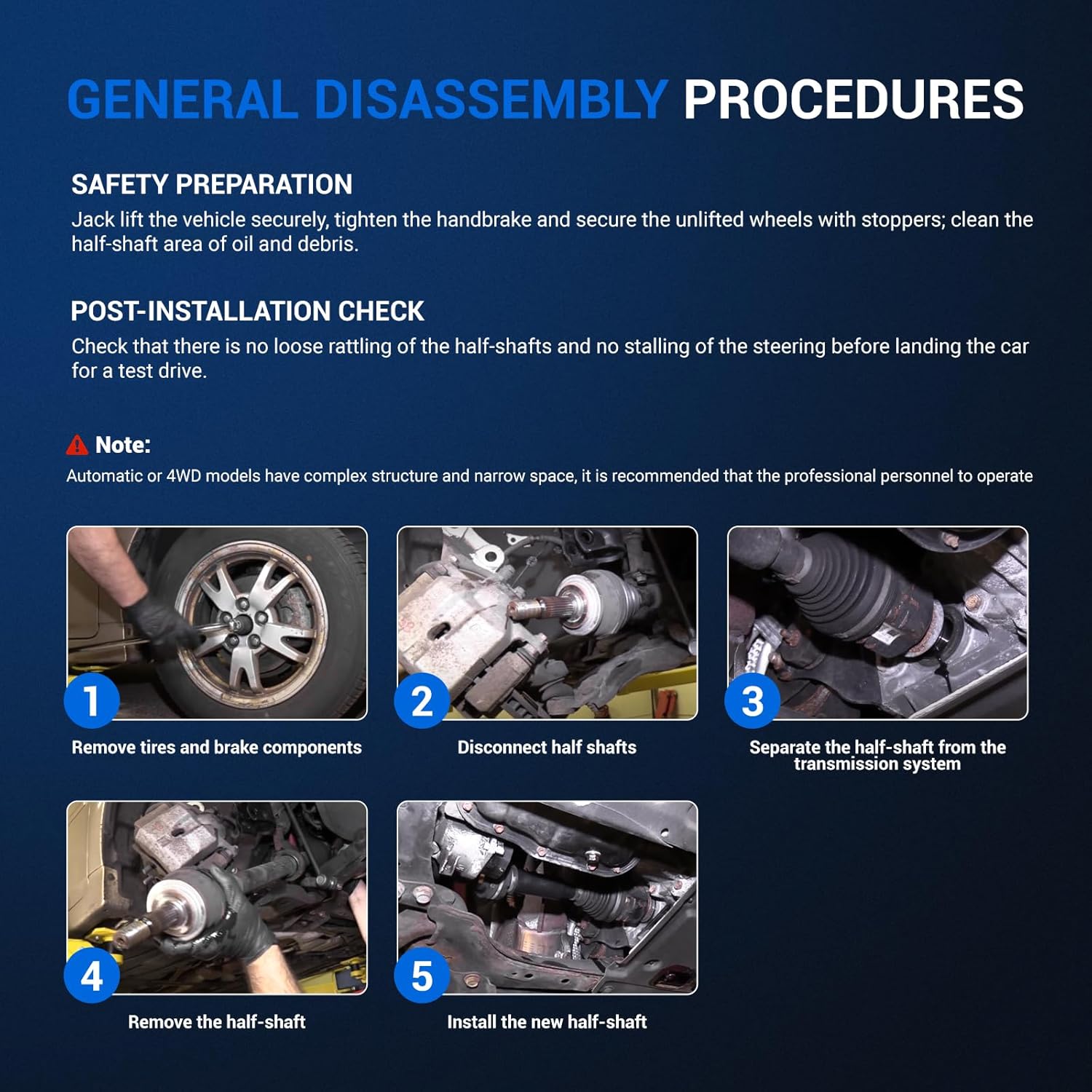 GENERAL DISASSEMBLY PROCEDURES

SAFETY PREPARATION

Jack lift the vehicle securely, tighten the handbrake and secure the unlifted wheels with stoppers; clean the half-shaft area of oil and debris.

POST-INSTALLATION CHECK

Check that there is no loose rattling of the half-shafts and no stalling of the steering before landing the car for a test drive.

Note:

Automatic or 4WD models have complex structure and narrow space, it is recommended that the professional personnel to operate

1

Remove tires and brake components

2

Disconnect half shafts

3

Separate the half-shaft from the transmission system

4

Remove the half-shaft

5

Install the new half-shaft