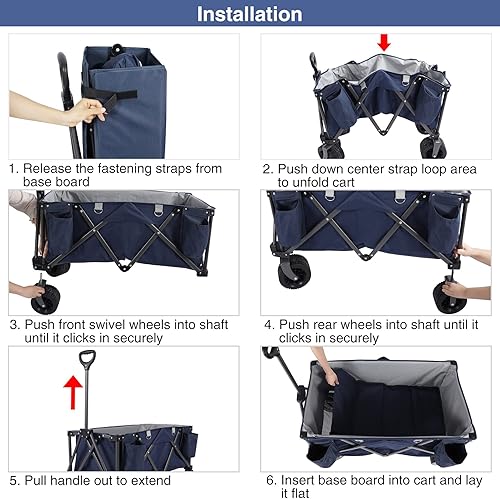 Installation

1. Release the fastening straps from base board

2. Push down center strap loop area to unfold cart

3. Push front swivel wheels into shaft until it clicks in securely

4. Push rear wheels into shaft until it clicks in securely

5. Pull handle out to extend

6. Insert base board into cart and lay it flat