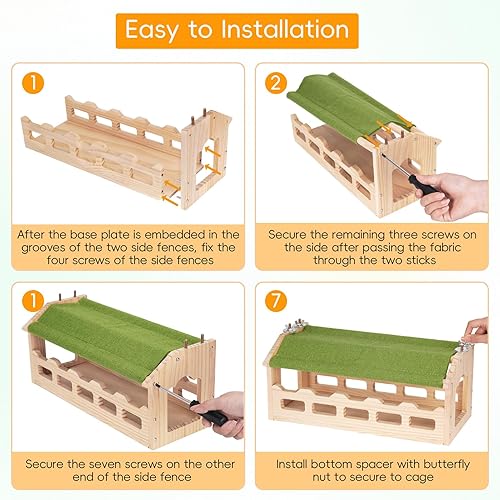 Easy to Installation

1

After the base plate is embedded in the grooves of the two side fences, fix the four screws of the side fences

2

Secure the remaining three screws on the side after passing the fabric through the two sticks

1

Secure the seven screws on the other end of the side fence

7

Install bottom spacer with butterfly nut to secure to cage